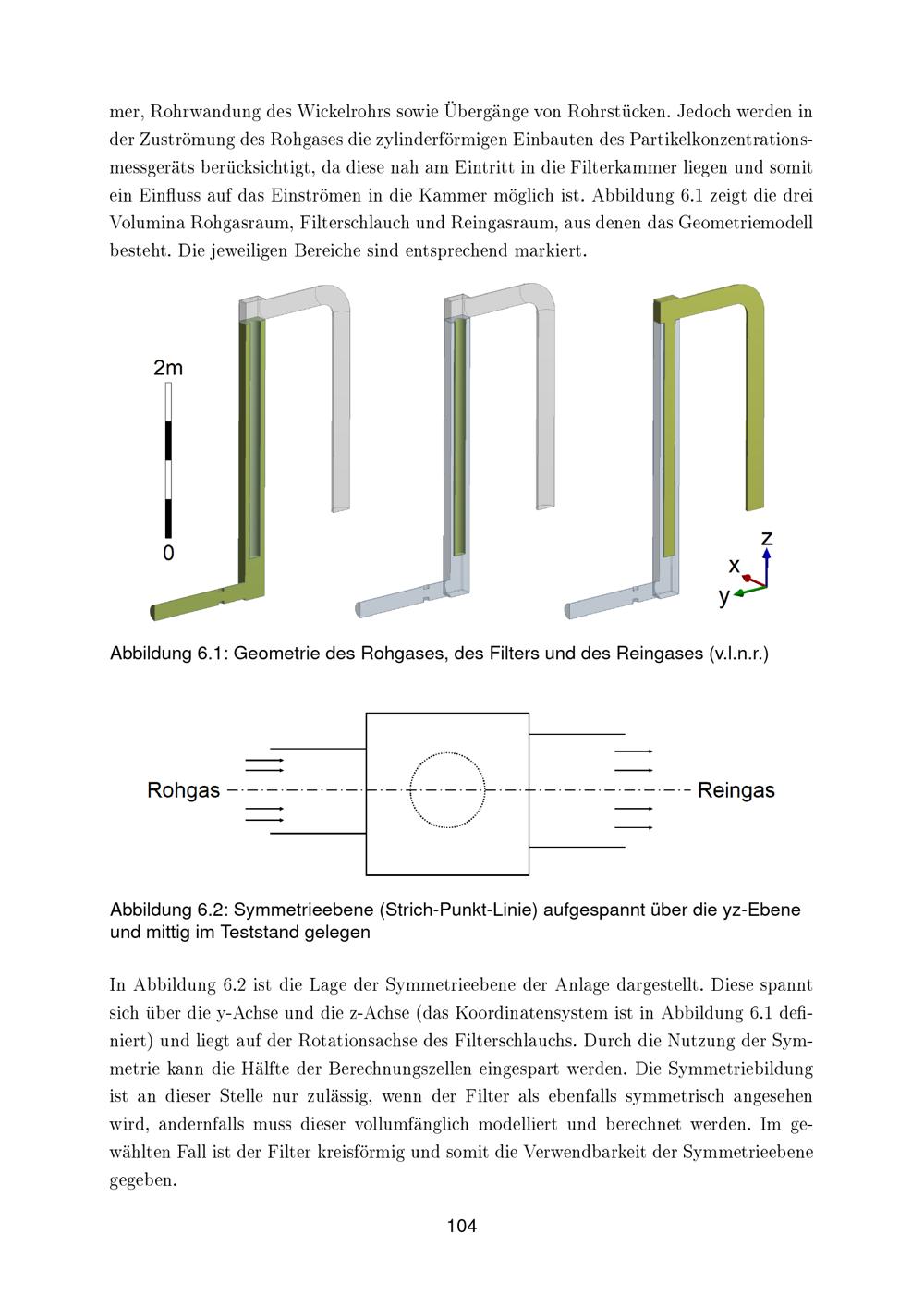 mer, Rohrwandung des Wickelrohrs sowie Übergänge von Rohrstücken. Jedoch werden in der Zuströmung des Rohgases die zylinderförmigen Einbauten des Partikelkonzentrationsmessgeräts berücksichtigt, da diese nah am Eintritt in die Filterkammer liegen und somit ein Einfluss auf das Einströmen in die Kammer möglich ist. Abbildung 6.1 zeigt die drei Volumina Rohgasraum, Filterschlauch und Reingasraum, aus denen das Geometriemodell besteht. Die jeweiligen Bereiche sind entsprechend markiert.

2m

0

z

x

y

Abbildung 6.1: Geometrie des Rohgases, des Filters und des Reingases (v.l.n.r.)

Rohgas

Reingas

Abbildung 6.2: Symmetrieebene (Strich-Punkt-Linie) aufgespannt über die yz-Ebene und mittig im Teststand gelegen

In Abbildung 6.2 ist die Lage der Symmetrieebene der Anlage dargestellt. Diese spannt sich über die y-Achse und die z-Achse (das Koordinatensystem ist in Abbildung 6.1 definiert) und liegt auf der Rotationsachse des Filterschlauchs. Durch die Nutzung der Symmetrie kann die Hälfte der Berechnungszellen eingespart werden. Die Symmetriebildung ist an dieser Stelle nur zulässig, wenn der Filter als ebenfalls symmetrisch angesehen wird, andernfalls muss dieser vollumfänglich modelliert und berechnet werden. Im gewählten Fall ist der Filter kreisförmig und somit die Verwendbarkeit der Symmetrieebene gegeben.

104