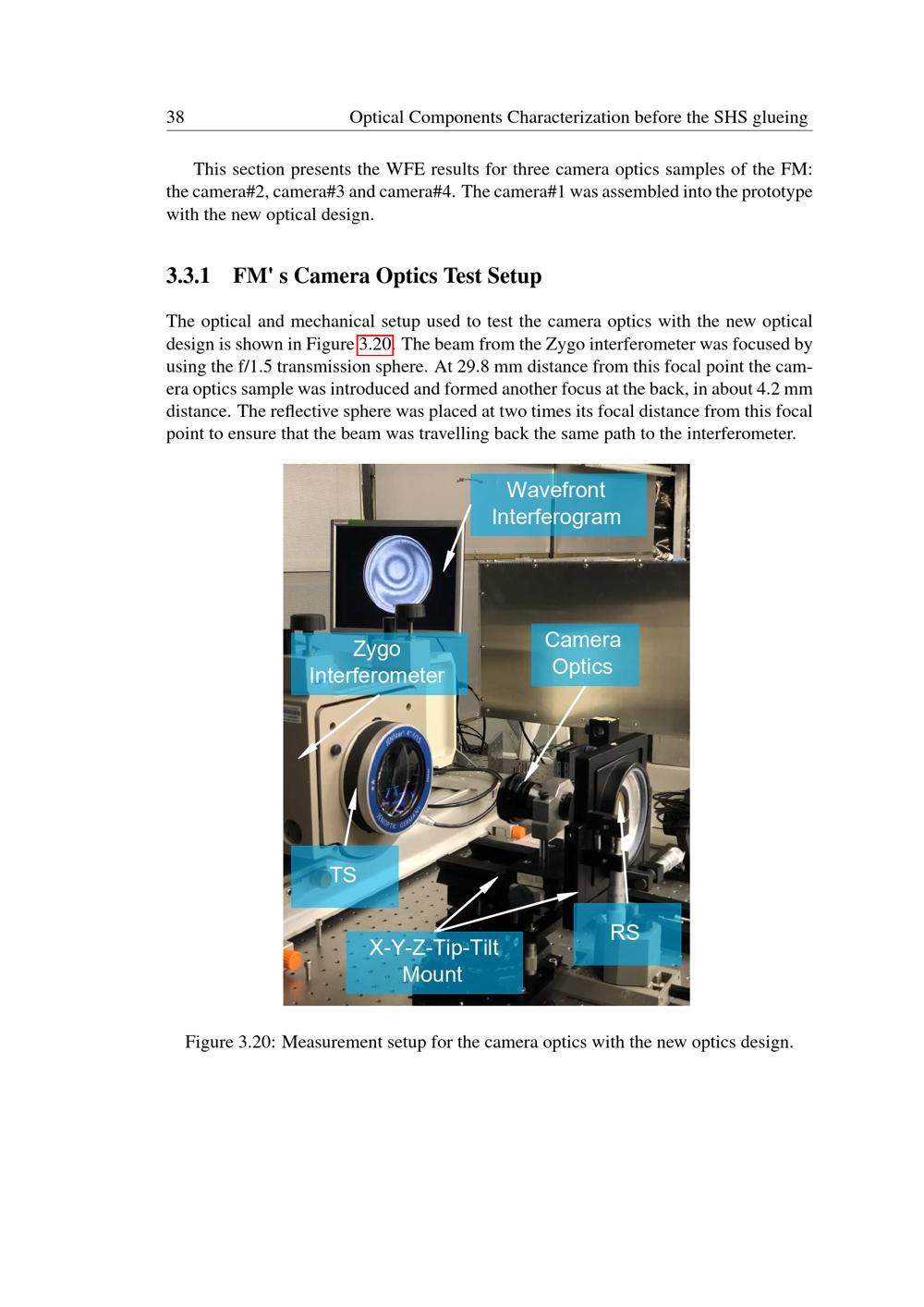 38 Optical Components Characterization before the SHS glueing

This section presents the WFE results for three camera optics samples of the FM: the camera#2, camera#3 and camera#4. The camera#1 was assembled into the prototype with the new optical design.

3.3.1 FM' s Camera Optics Test Setup

The optical and mechanical setup used to test the camera optics with the new optical design is shown in Figure 3.20. The beam from the Zygo interferometer was focused by using the f/1.5 transmission sphere. At 29.8 mm distance from this focal point the camera optics sample was introduced and formed another focus at the back, in about 4.2 mm distance. The reflective sphere was placed at two times its focal distance from this focal point to ensure that the beam was travelling back the same path to the interferometer.

Wavefront Interferogram

Zygo Interferometer

Camera Optics

TS

X-Y-Z-Tip-Tilt Mount

RS

Figure 3.20: Measurement setup for the camera optics with the new optics design.