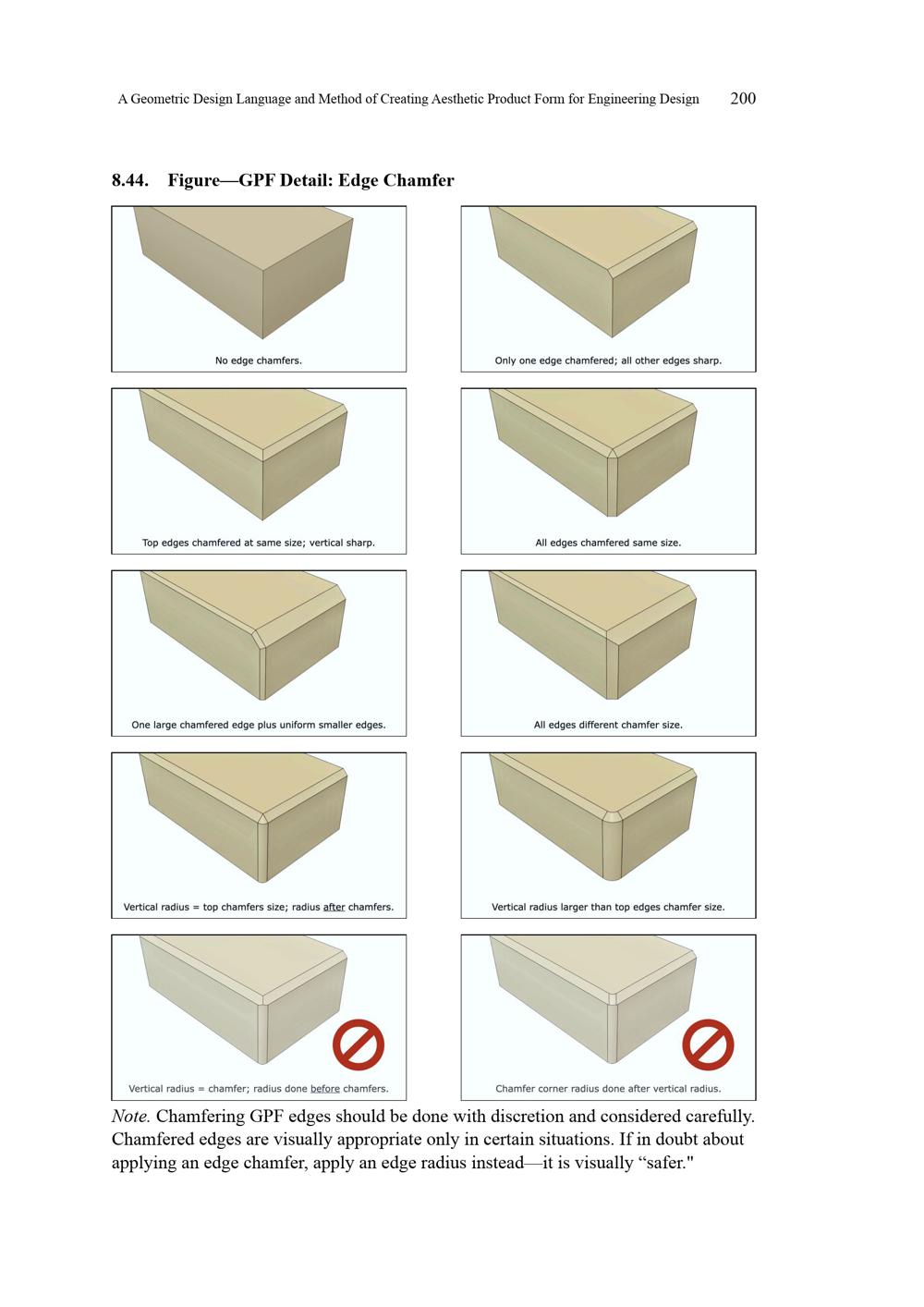 A Geometric Design Language and Method of Creating Aesthetic Product Form for Engineering Design 200

8.44. Figure—GPF Detail: Edge Chamfer

No edge chamfers.

Only one edge chamfered; all other edges sharp.

Top edges chamfered at same size; vertical sharp.

All edges chamfered same size.

One large chamfered edge plus uniform smaller edges.

All edges different chamfer size.

Vertical radius = top chamfers size; radius after chamfers.

Vertical radius larger than top edges chamfer size.

Vertical radius = chamfer; radius done before chamfers.

Chamfer corner radius done after vertical radius.

Note. Chamfering GPF edges should be done with discretion and considered carefully. Chamfered edges are visually appropriate only in certain situations. If in doubt about applying an edge chamfer, apply an edge radius instead—it is visually “safer."