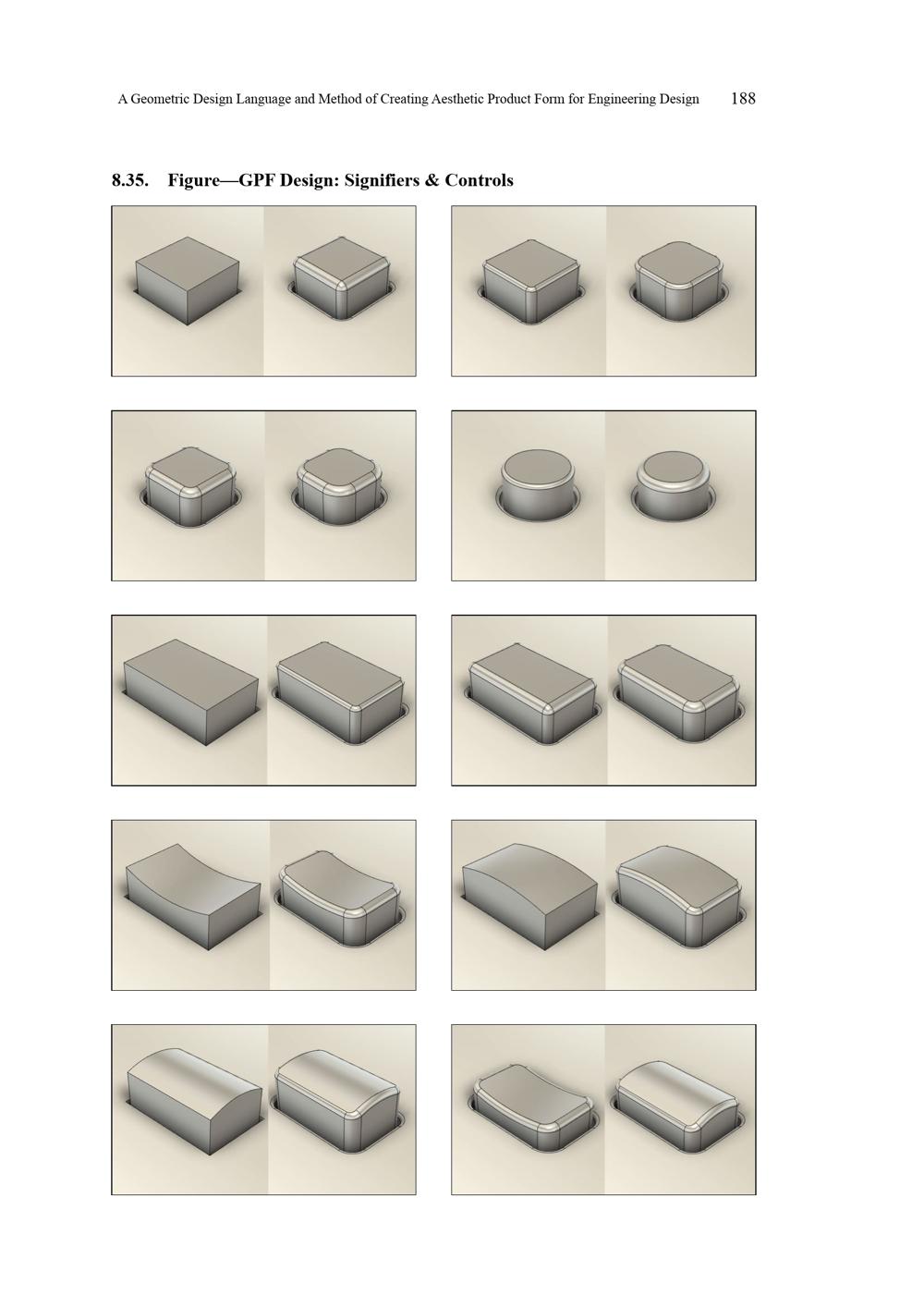 A Geometric Design Language and Method of Creating Aesthetic Product Form for Engineering Design 188

8.35. Figure—GPF Design: Signifiers & Controls