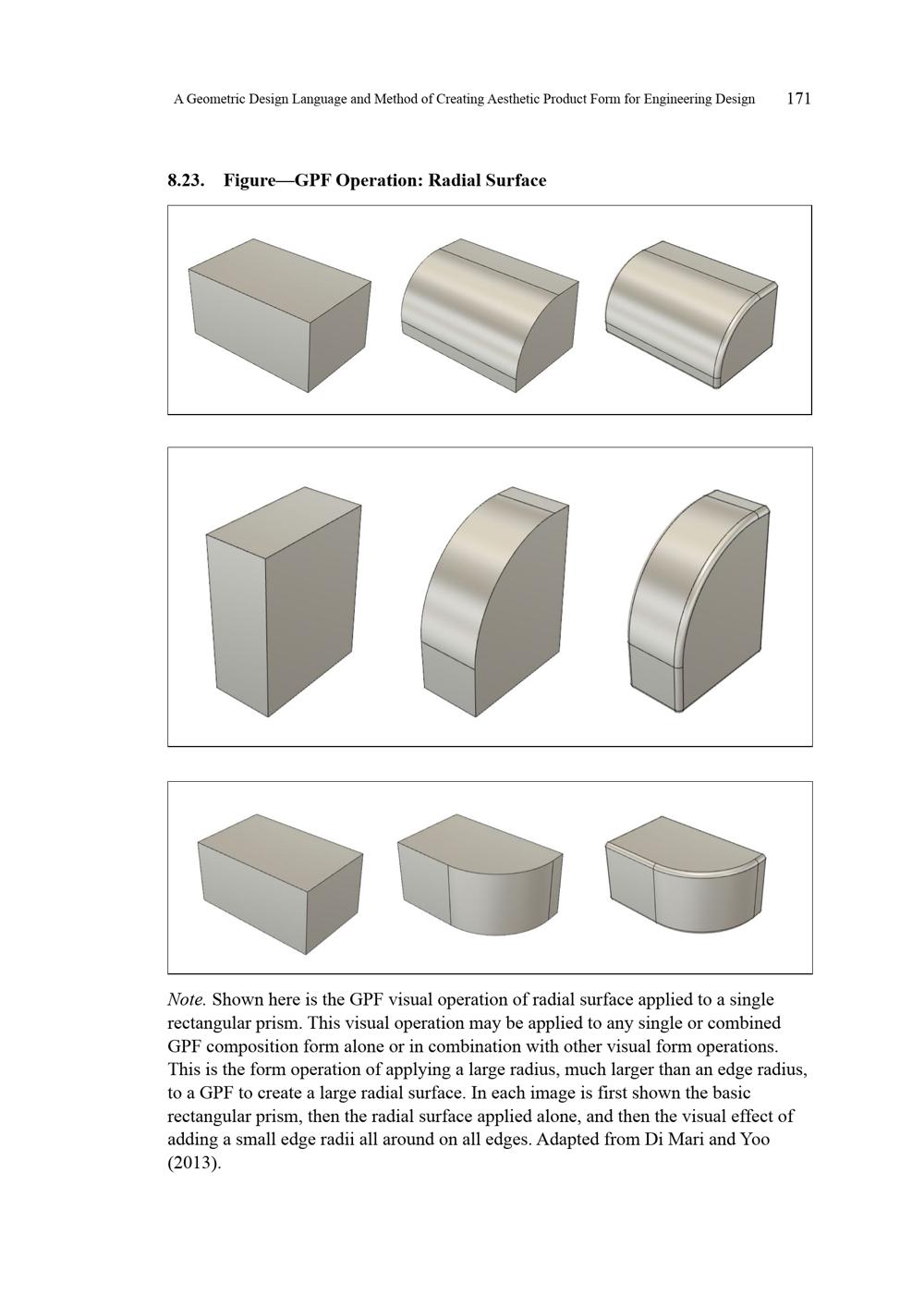 A Geometric Design Language and Method of Creating Aesthetic Product Form for Engineering Design 171

8.23. Figure—GPF Operation: Radial Surface

Note. Shown here is the GPF visual operation of radial surface applied to a single rectangular prism. This visual operation may be applied to any single or combined GPF composition form alone or in combination with other visual form operations. This is the form operation of applying a large radius, much larger than an edge radius, to a GPF to create a large radial surface. In each image is first shown the basic rectangular prism, then the radial surface applied alone, and then the visual effect of adding a small edge radii all around on all edges. Adapted from Di Mari and Yoo (2013).