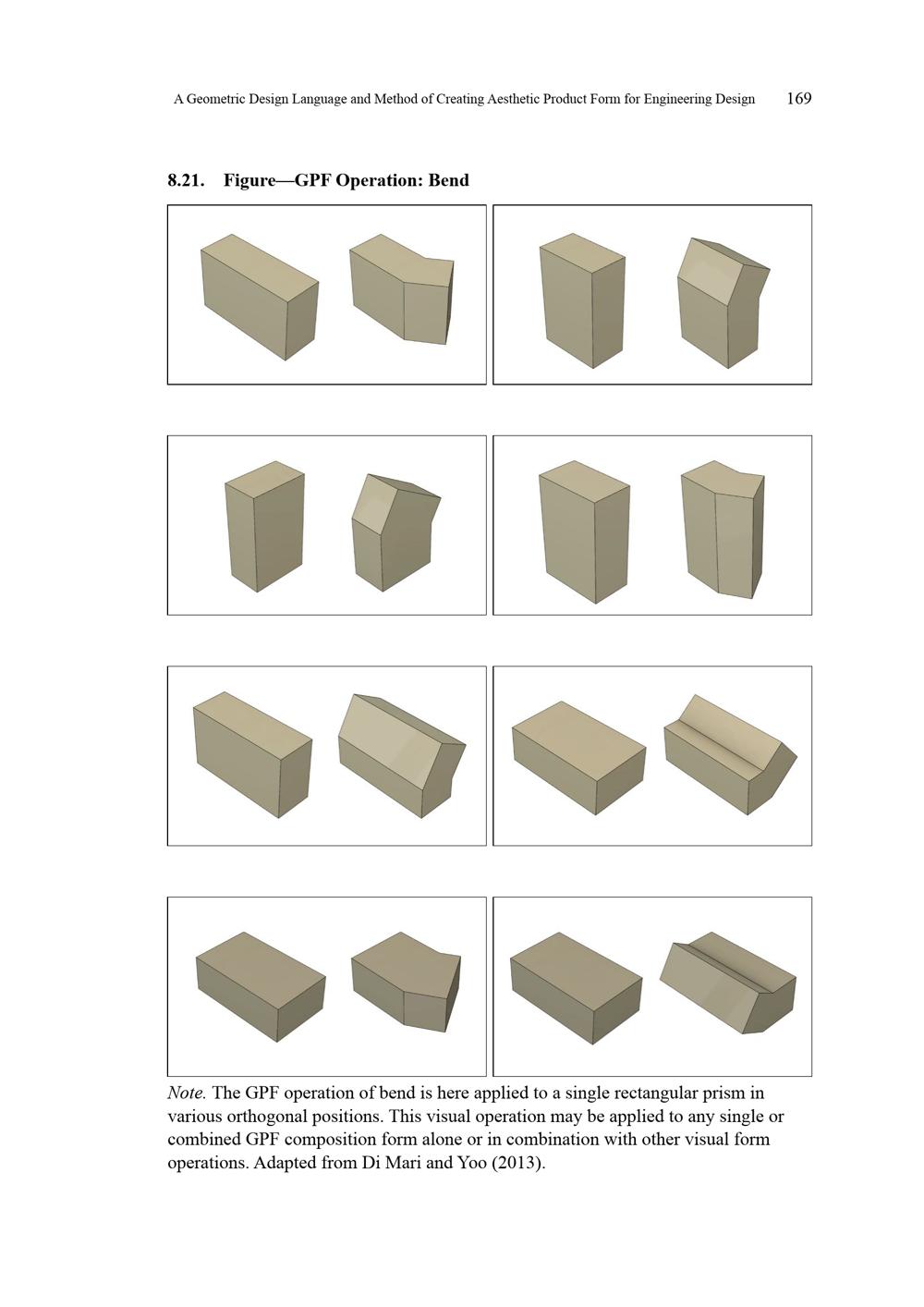 A Geometric Design Language and Method of Creating Aesthetic Product Form for Engineering Design 169

8.21. Figure—GPF Operation: Bend

Note. The GPF operation of bend is here applied to a single rectangular prism in various orthogonal positions. This visual operation may be applied to any single or combined GPF composition form alone or in combination with other visual form operations. Adapted from Di Mari and Yoo (2013).