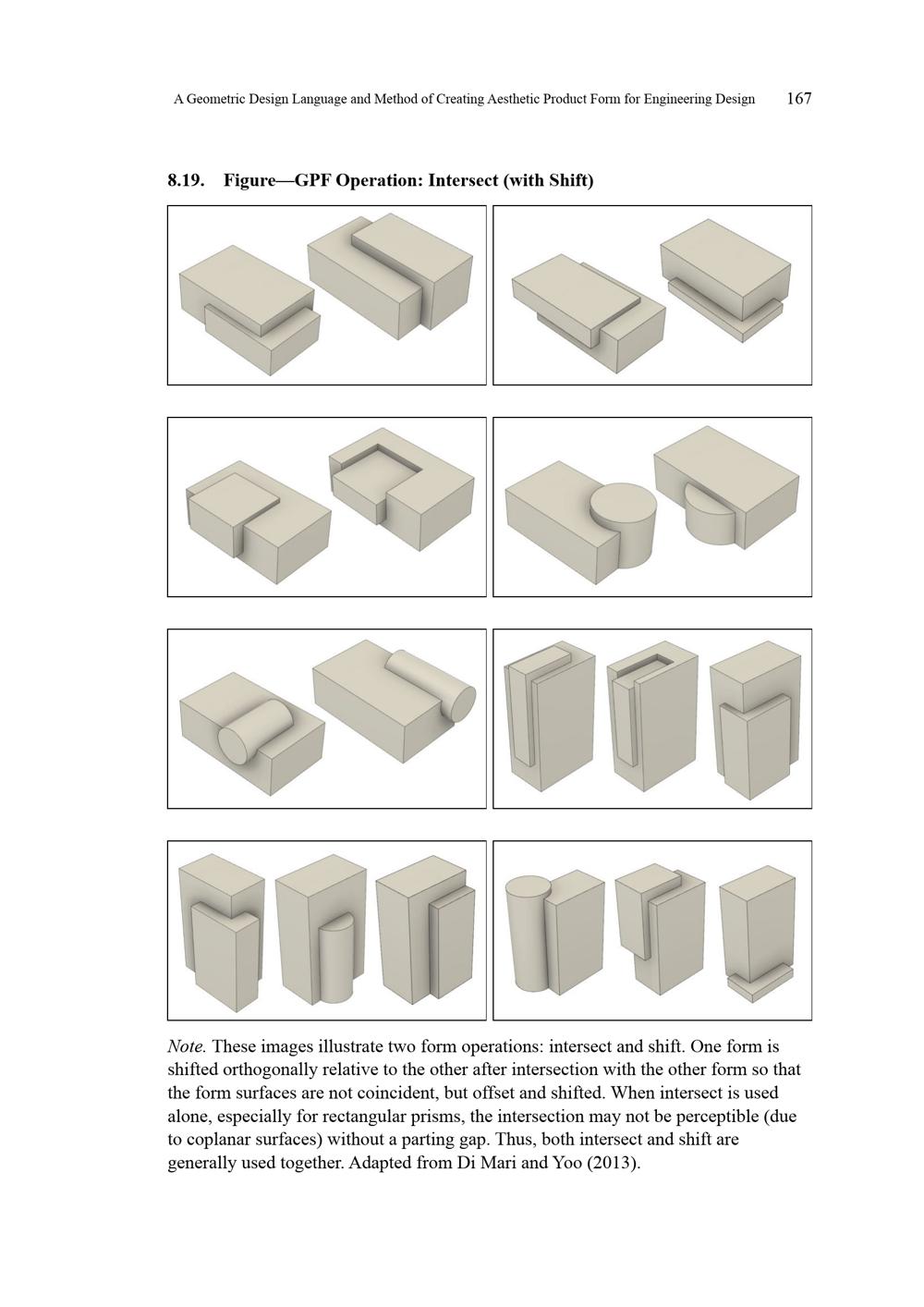 A Geometric Design Language and Method of Creating Aesthetic Product Form for Engineering Design 167

8.19. Figure—GPF Operation: Intersect (with Shift)

Note. These images illustrate two form operations: intersect and shift. One form is shifted orthogonally relative to the other after intersection with the other form so that the form surfaces are not coincident, but offset and shifted. When intersect is used alone, especially for rectangular prisms, the intersection may not be perceptible (due to coplanar surfaces) without a parting gap. Thus, both intersect and shift are generally used together. Adapted from Di Mari and Yoo (2013).