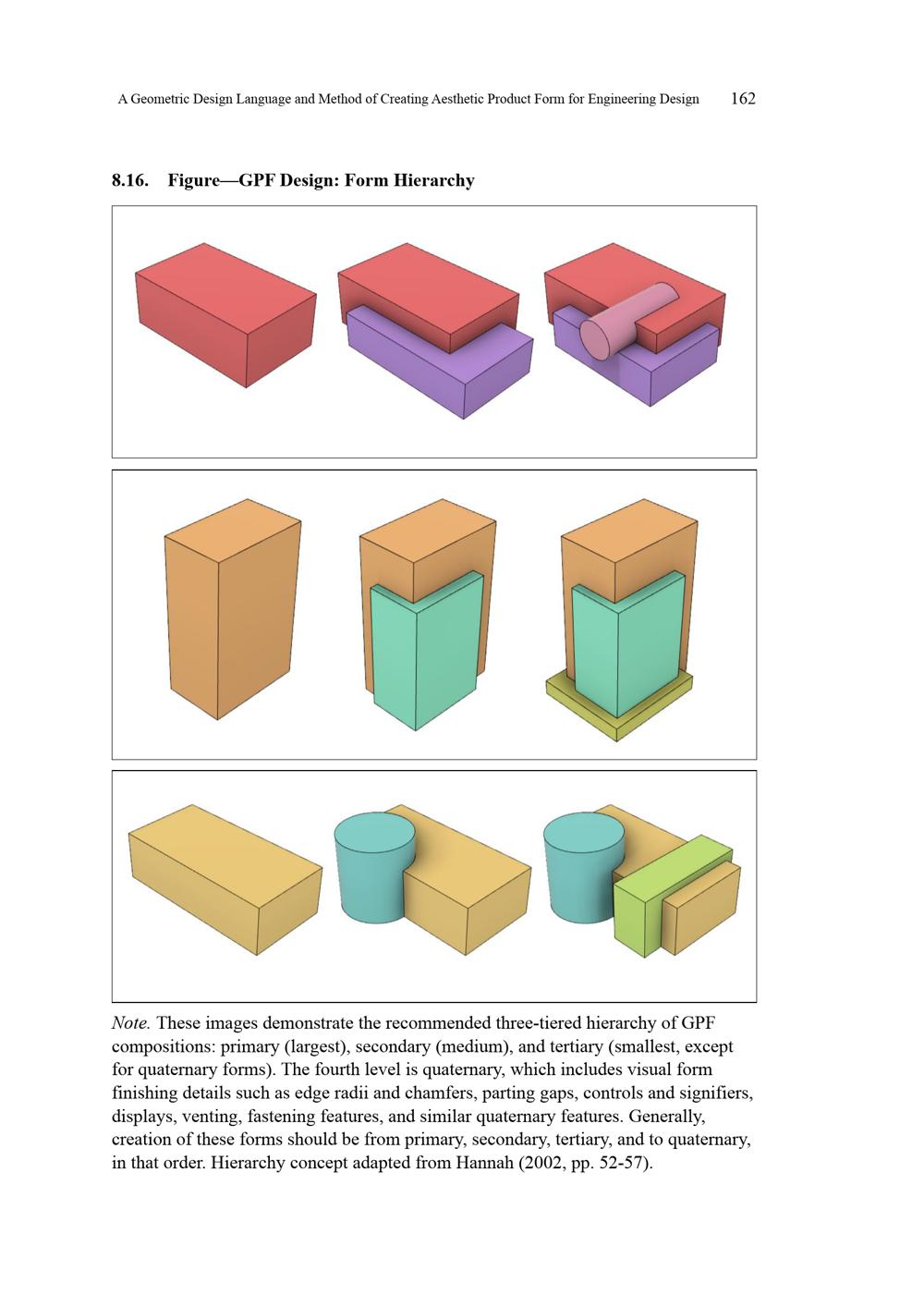 A Geometric Design Language and Method of Creating Aesthetic Product Form for Engineering Design 162

8.16. Figure—GPF Design: Form Hierarchy

Note. These images demonstrate the recommended three-tiered hierarchy of GPF compositions: primary (largest), secondary (medium), and tertiary (smallest, except for quaternary forms). The fourth level is quaternary, which includes visual form finishing details such as edge radii and chamfers, parting gaps, controls and signifiers, displays, venting, fastening features, and similar quaternary features. Generally, creation of these forms should be from primary, secondary, tertiary, and to quaternary, in that order. Hierarchy concept adapted from Hannah (2002, pp. 52-57).