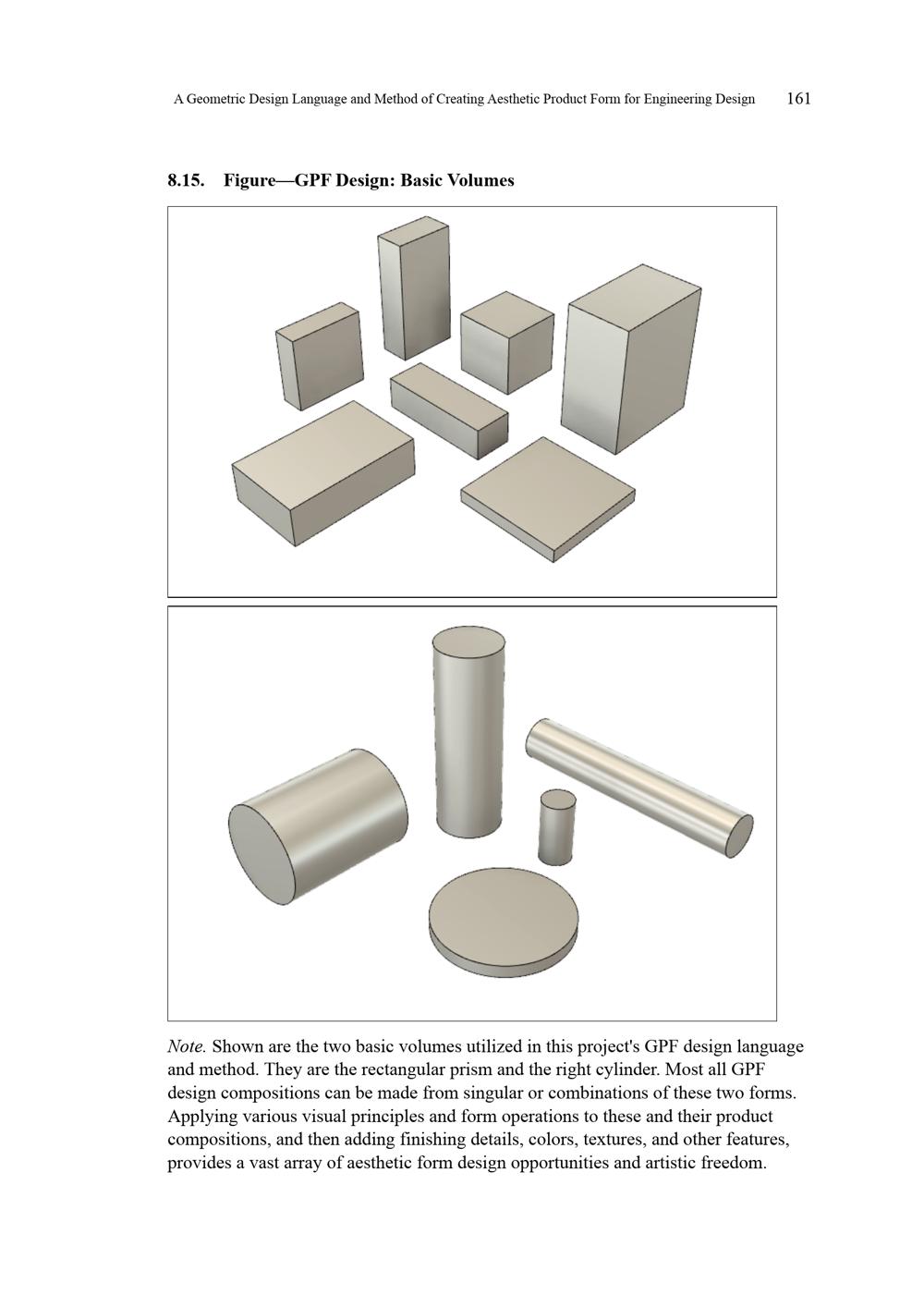 A Geometric Design Language and Method of Creating Aesthetic Product Form for Engineering Design 161

8.15. Figure—GPF Design: Basic Volumes

Note. Shown are the two basic volumes utilized in this project's GPF design language and method. They are the rectangular prism and the right cylinder. Most all GPF design compositions can be made from singular or combinations of these two forms. Applying various visual principles and form operations to these and their product compositions, and then adding finishing details, colors, textures, and other features, provides a vast array of aesthetic form design opportunities and artistic freedom.