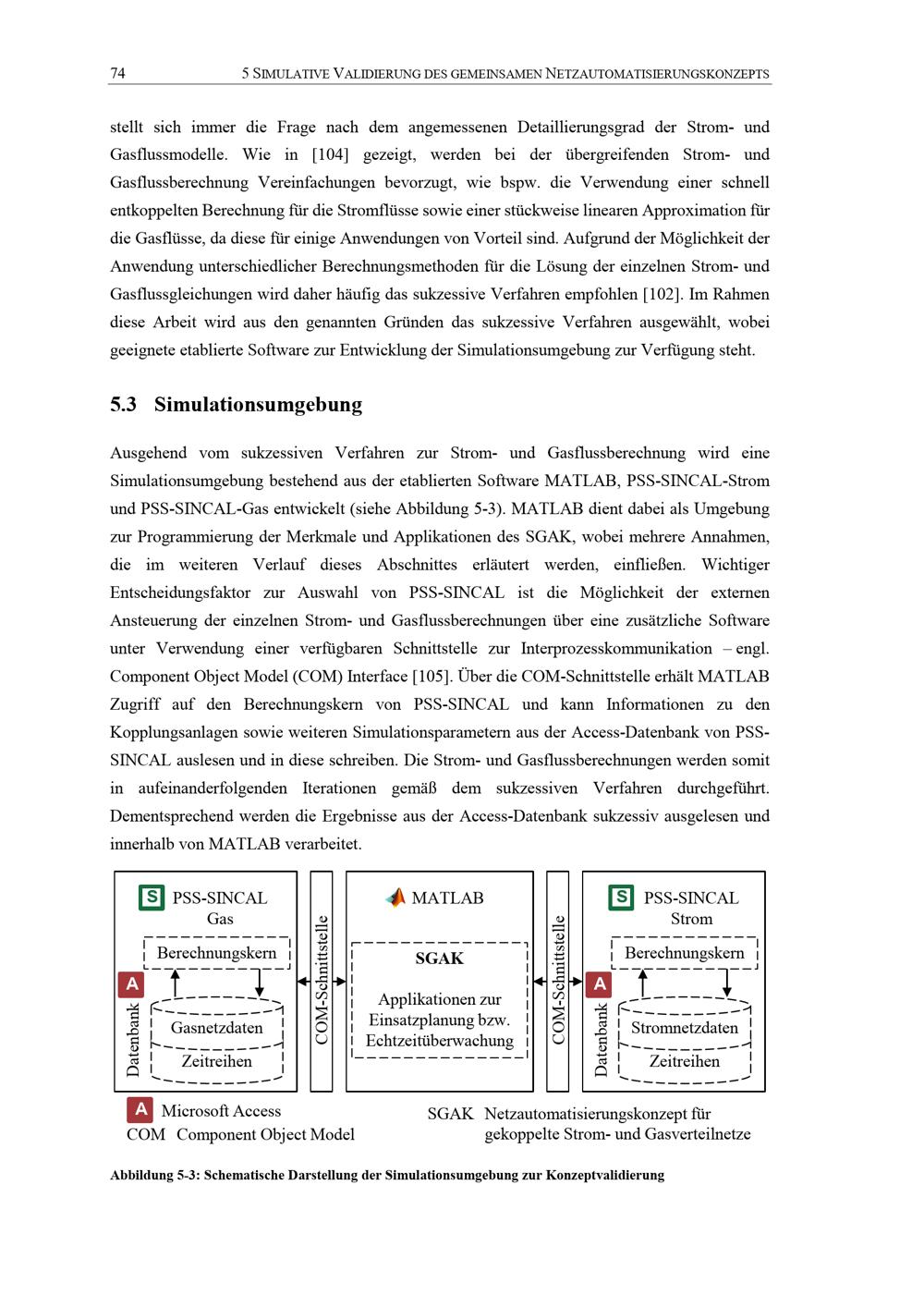 74 5 SIMULATIVE VALIDIERUNG DES GEMEINSAMEN NETZAUTOMATISIERUNGSKONZEPTS

stellt sich immer die Frage nach dem angemessenen Detaillierungsgrad der Strom- und Gasflussmodelle. Wie in [104] gezeigt, werden bei der übergreifenden Strom- und Gasflussberechnung Vereinfachungen bevorzugt, wie bspw. die Verwendung einer schnell entkoppelten Berechnung für die Stromflüsse sowie einer stückweise linearen Approximation für die Gasflüsse, da diese für einige Anwendungen von Vorteil sind. Aufgrund der Möglichkeit der Anwendung unterschiedlicher Berechnungsmethoden für die Lösung der einzelnen Strom- und Gasflussgleichungen wird daher häufig das sukzessive Verfahren empfohlen [102]. Im Rahmen diese Arbeit wird aus den genannten Gründen das sukzessive Verfahren ausgewählt, wobei geeignete etablierte Software zur Entwicklung der Simulationsumgebung zur Verfügung steht.

5.3 Simulationsumgebung

Ausgehend vom sukzessiven Verfahren zur Strom- und Gasflussberechnung wird eine Simulationsumgebung bestehend aus der etablierten Software MATLAB, PSS-SINCAL-Strom und PSS-SINCAL-Gas entwickelt (siehe Abbildung 5-3). MATLAB dient dabei als Umgebung zur Programmierung der Merkmale und Applikationen des SGAK, wobei mehrere Annahmen, die im weiteren Verlauf dieses Abschnittes erläutert werden, einfließen. Wichtiger Entscheidungsfaktor zur Auswahl von PSS-SINCAL ist die Möglichkeit der externen Ansteuerung der einzelnen Strom- und Gasflussberechnungen über eine zusätzliche Software unter Verwendung einer verfügbaren Schnittstelle zur Interprozesskommunikation – engl. Component Object Model (COM) Interface [105]. Über die COM-Schnittstelle erhält MATLAB Zugriff auf den Berechnungskern von PSS-SINCAL und kann Informationen zu den Kopplungsanlagen sowie weiteren Simulationsparametern aus der Access-Datenbank von PSS-SINCAL auslesen und in diese schreiben. Die Strom- und Gasflussberechnungen werden somit in aufeinanderfolgenden Iterationen gemäß dem sukzessiven Verfahren durchgeführt. Dementsprechend werden die Ergebnisse aus der Access-Datenbank sukzessiv ausgelesen und innerhalb von MATLAB verarbeitet.

S PSS-SINCAL Gas
Berechnungskern
A
Datenbank
Gasnetzdaten
Zeitreihen
COM-Schnittstelle
MATLAB
SGAK
Applikationen zur Einsatzplanung bzw. Echtzeitüberwachung
COM-Schnittstelle
S PSS-SINCAL Strom
Berechnungskern
A
Datenbank
Stromnetzdaten
Zeitreihen

A Microsoft Access
COM Component Object Model
SGAK Netzautomatisierungskonzept für gekoppelte Strom- und Gasverteilnetze

Abbildung 5-3: Schematische Darstellung der Simulationsumgebung zur Konzeptvalidierung