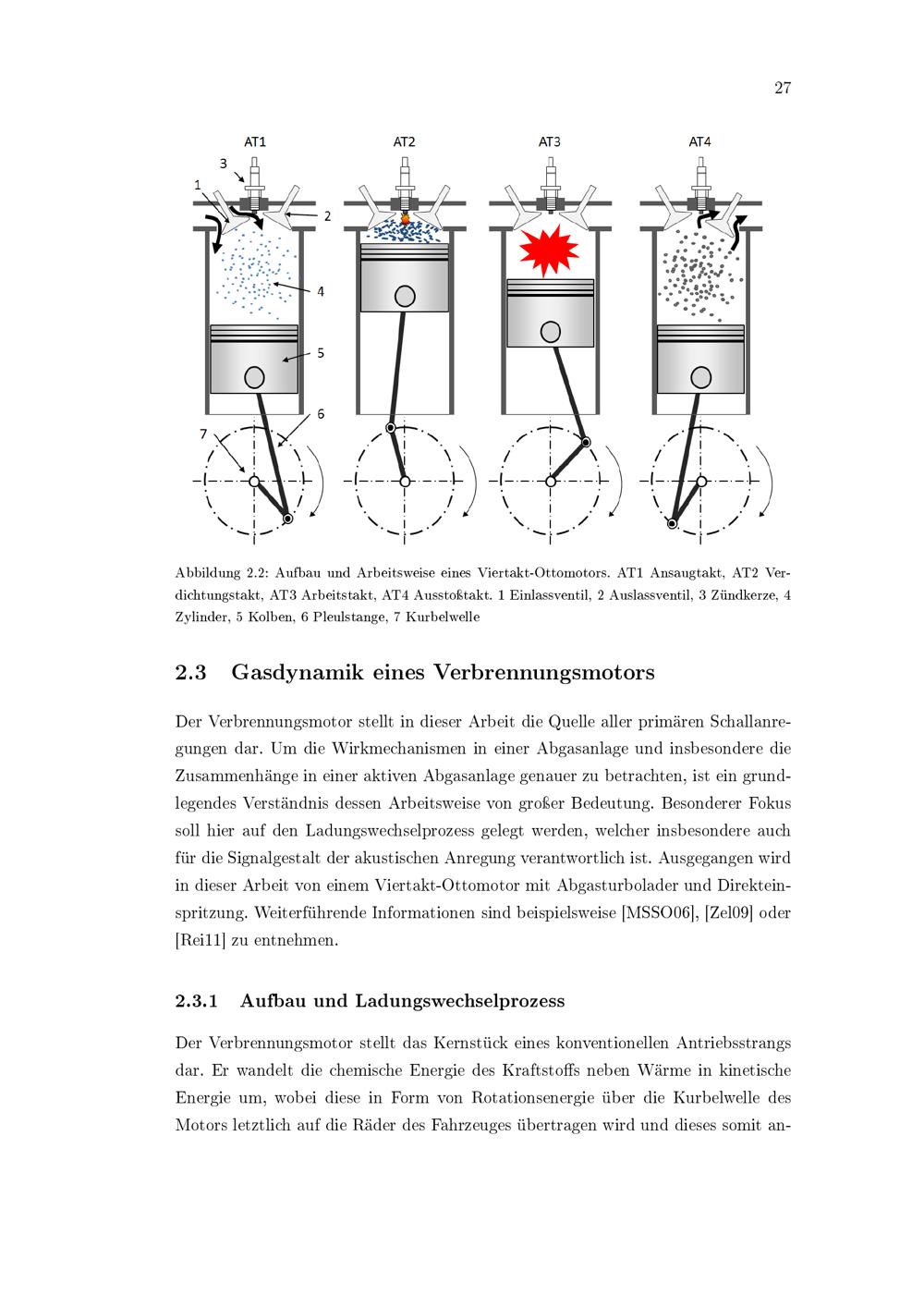 27

AT1 AT2 AT3 AT4

3
1
2
4
5
6
7

Abbildung 2.2: Aufbau und Arbeitsweise eines Viertakt-Ottomotors. AT1 Ansaugtakt, AT2 Verdichtungstakt, AT3 Arbeitstakt, AT4 Ausstoßtakt. 1 Einlassventil, 2 Auslassventil, 3 Zündkerze, 4 Zylinder, 5 Kolben, 6 Pleulstange, 7 Kurbelwelle

2.3 Gasdynamik eines Verbrennungsmotors

Der Verbrennungsmotor stellt in dieser Arbeit die Quelle aller primären Schallanregungen dar. Um die Wirkmechanismen in einer Abgasanlage und insbesondere die Zusammenhänge in einer aktiven Abgasanlage genauer zu betrachten, ist ein grundlegendes Verständnis dessen Arbeitsweise von großer Bedeutung. Besonderer Fokus soll hier auf den Ladungswechselprozess gelegt werden, welcher insbesondere auch für die Signalgestalt der akustischen Anregung verantwortlich ist. Ausgegangen wird in dieser Arbeit von einem Viertakt-Ottomotor mit Abgasturbolader und Direkteinspritzung. Weiterführende Informationen sind beispielsweise [MSSO06], [Zel09] oder [Rei11] zu entnehmen.

2.3.1 Aufbau und Ladungswechselprozess

Der Verbrennungsmotor stellt das Kernstück eines konventionellen Antriebsstrangs dar. Er wandelt die chemische Energie des Kraftstoffs neben Wärme in kinetische Energie um, wobei diese in Form von Rotationsenergie über die Kurbelwelle des Motors letztlich auf die Räder des Fahrzeuges übertragen wird und dieses somit an-