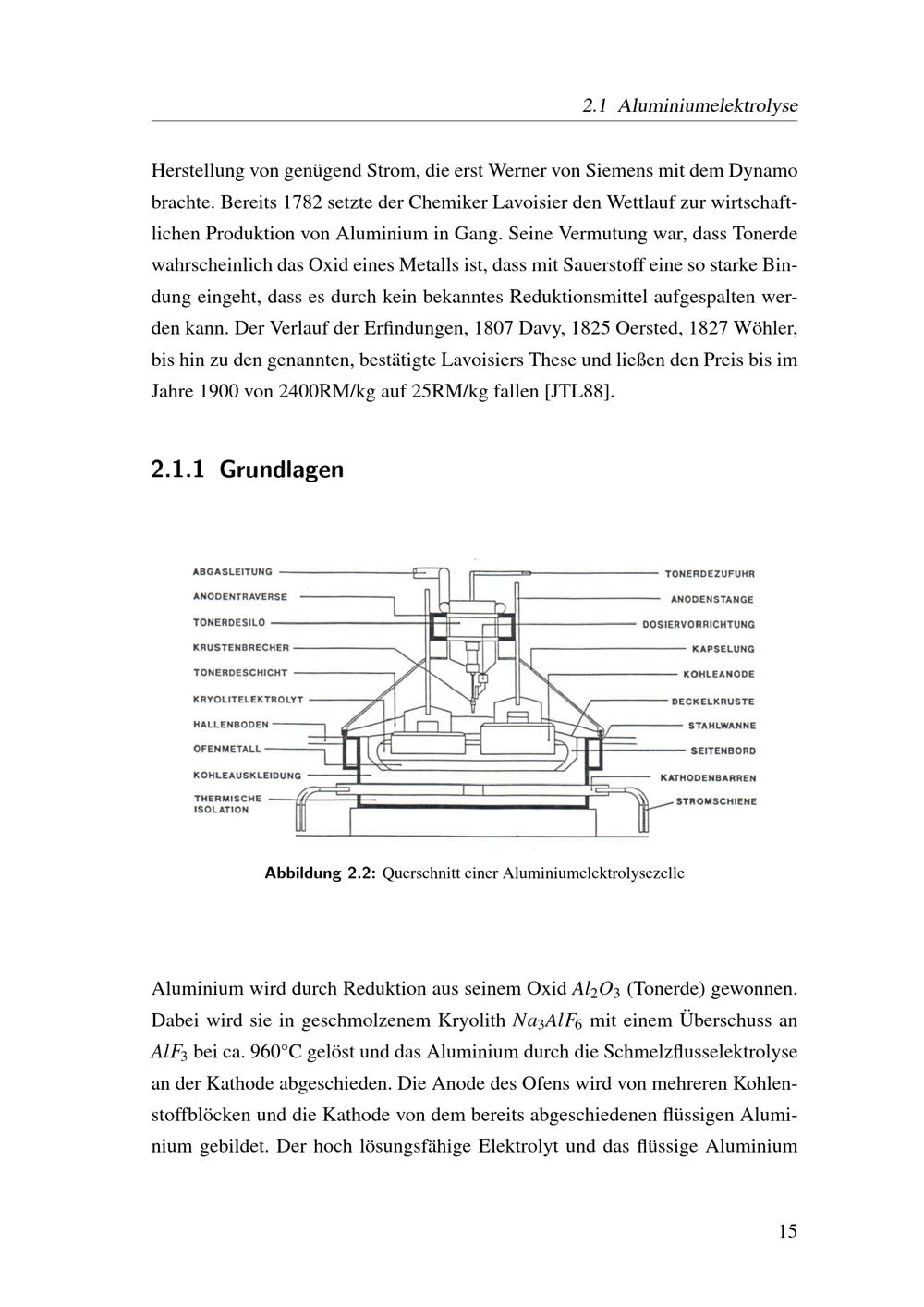 2.1 Aluminiumelektrolyse

Herstellung von genügend Strom, die erst Werner von Siemens mit dem Dynamo brachte. Bereits 1782 setzte der Chemiker Lavoisier den Wettlauf zur wirtschaftlichen Produktion von Aluminium in Gang. Seine Vermutung war, dass Tonerde wahrscheinlich das Oxid eines Metalls ist, dass mit Sauerstoff eine so starke Bindung eingeht, dass es durch kein bekanntes Reduktionsmittel aufgespalten werden kann. Der Verlauf der Erfindungen, 1807 Davy, 1825 Oersted, 1827 Wöhler, bis hin zu den genannten, bestätigte Lavoisiers These und ließen den Preis bis im Jahre 1900 von 2400RM/kg auf 25RM/kg fallen [JTL88].

2.1.1 Grundlagen

ABGASLEITUNG
ANODENTRAVERSE
TONERDESILO
KRUSTENBRECHER
TONERDESCHICHT
KRYOLITELEKTROLYT
HALLENBODEN
OFENMETALL
KOHLEAUSKLEIDUNG
THERMISCHE ISOLATION
TONERDEZUFUHR
ANODENSTANGE
DOSIERVORRICHTUNG
KAPSELUNG
KOHLEANODE
DECKELKRUSTE
STAHLWANNE
SEITENBORD
KATHODENBARREN
STROMSCHIENE

Abbildung 2.2: Querschnitt einer Aluminiumelektrolysezelle

Aluminium wird durch Reduktion aus seinem Oxid $Al_2O_3$ (Tonerde) gewonnen. Dabei wird sie in geschmolzenem Kryolith $Na_3AlF_6$ mit einem Überschuss an $AlF_3$ bei ca. 960°C gelöst und das Aluminium durch die Schmelzflusselektrolyse an der Kathode abgeschieden. Die Anode des Ofens wird von mehreren Kohlenstoffblöcken und die Kathode von dem bereits abgeschiedenen flüssigen Aluminium gebildet. Der hoch lösungsfähige Elektrolyt und das flüssige Aluminium

15