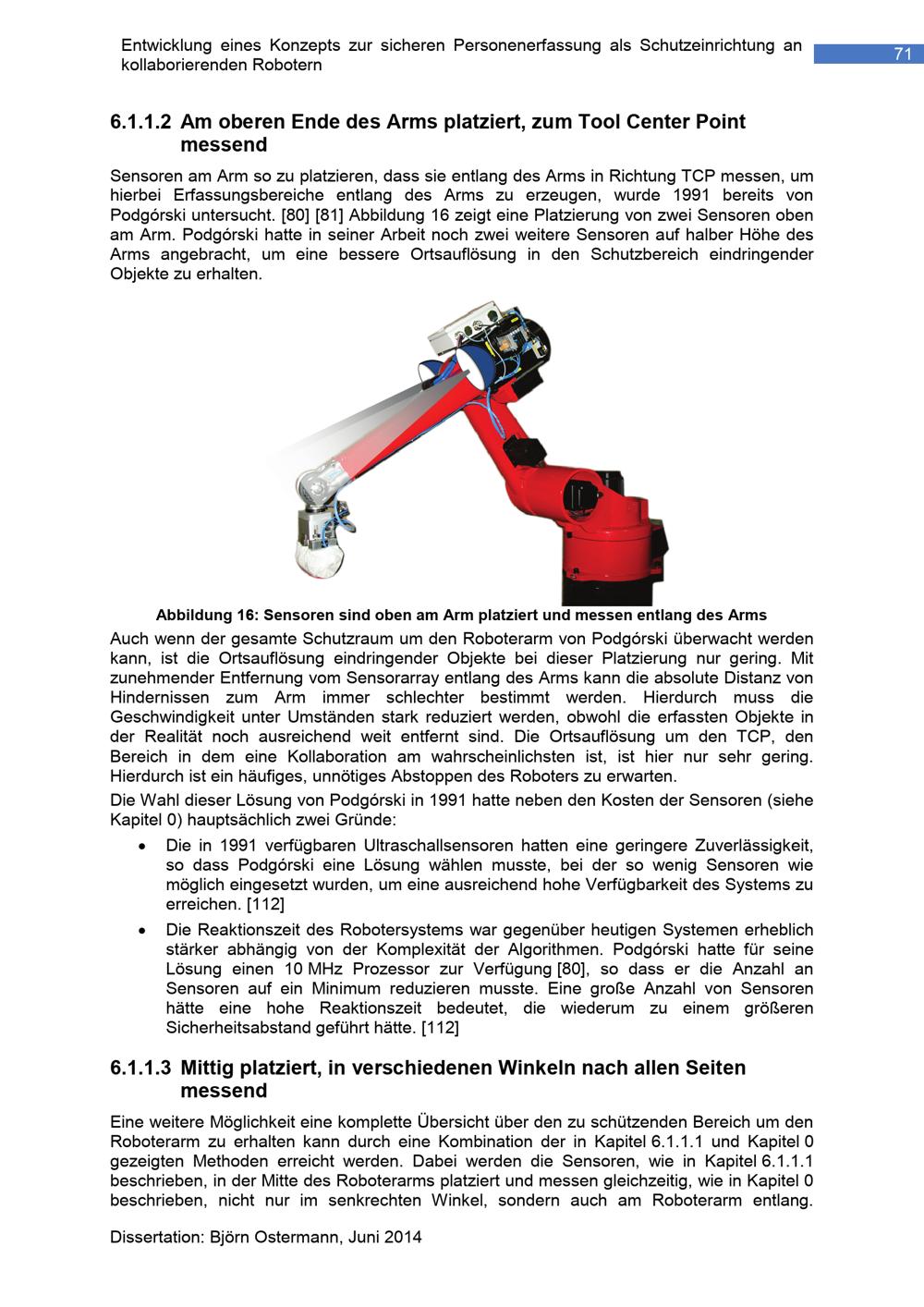 Entwicklung eines Konzepts zur sicheren Personenerfassung als Schutzeinrichtung an kollaborierenden Robotern

71

6.1.1.2 Am oberen Ende des Arms platziert, zum Tool Center Point messend

Sensoren am Arm so zu platzieren, dass sie entlang des Arms in Richtung TCP messen, um hierbei Erfassungsbereiche entlang des Arms zu erzeugen, wurde 1991 bereits von Podgórski untersucht. [80] [81] Abbildung 16 zeigt eine Platzierung von zwei Sensoren oben am Arm. Podgórski hatte in seiner Arbeit noch zwei weitere Sensoren auf halber Höhe des Arms angebracht, um eine bessere Ortsauflösung in den Schutzbereich eindringender Objekte zu erhalten.

Abbildung 16: Sensoren sind oben am Arm platziert und messen entlang des Arms

Auch wenn der gesamte Schutzraum um den Roboterarm von Podgórski überwacht werden kann, ist die Ortsauflösung eindringender Objekte bei dieser Platzierung nur gering. Mit zunehmender Entfernung vom Sensorarray entlang des Arms kann die absolute Distanz von Hindernissen zum Arm immer schlechter bestimmt werden. Hierdurch muss die Geschwindigkeit unter Umständen stark reduziert werden, obwohl die erfassten Objekte in der Realität noch ausreichend weit entfernt sind. Die Ortsauflösung um den TCP, den Bereich in dem eine Kollaboration am wahrscheinlichsten ist, ist hier nur sehr gering. Hierdurch ist ein häufiges, unnötiges Abstoppen des Roboters zu erwarten.

Die Wahl dieser Lösung von Podgórski in 1991 hatte neben den Kosten der Sensoren (siehe Kapitel 0) hauptsächlich zwei Gründe:

• Die in 1991 verfügbaren Ultraschallsensoren hatten eine geringere Zuverlässigkeit, so dass Podgórski eine Lösung wählen musste, bei der so wenig Sensoren wie möglich eingesetzt wurden, um eine ausreichend hohe Verfügbarkeit des Systems zu erreichen. [112]

• Die Reaktionszeit des Robotersystems war gegenüber heutigen Systemen erheblich stärker abhängig von der Komplexität der Algorithmen. Podgórski hatte für seine Lösung einen 10 MHz Prozessor zur Verfügung [80], so dass er die Anzahl an Sensoren auf ein Minimum reduzieren musste. Eine große Anzahl von Sensoren hätte eine hohe Reaktionszeit bedeutet, die wiederum zu einem größeren Sicherheitsabstand geführt hätte. [112]

6.1.1.3 Mittig platziert, in verschiedenen Winkeln nach allen Seiten messend

Eine weitere Möglichkeit eine komplette Übersicht über den zu schützenden Bereich um den Roboterarm zu erhalten kann durch eine Kombination der in Kapitel 6.1.1.1 und Kapitel 0 gezeigten Methoden erreicht werden. Dabei werden die Sensoren, wie in Kapitel 6.1.1.1 beschrieben, in der Mitte des Roboterarms platziert und messen gleichzeitig, wie in Kapitel 0 beschrieben, nicht nur im senkrechten Winkel, sondern auch am Roboterarm entlang.

Dissertation: Björn Ostermann, Juni 2014