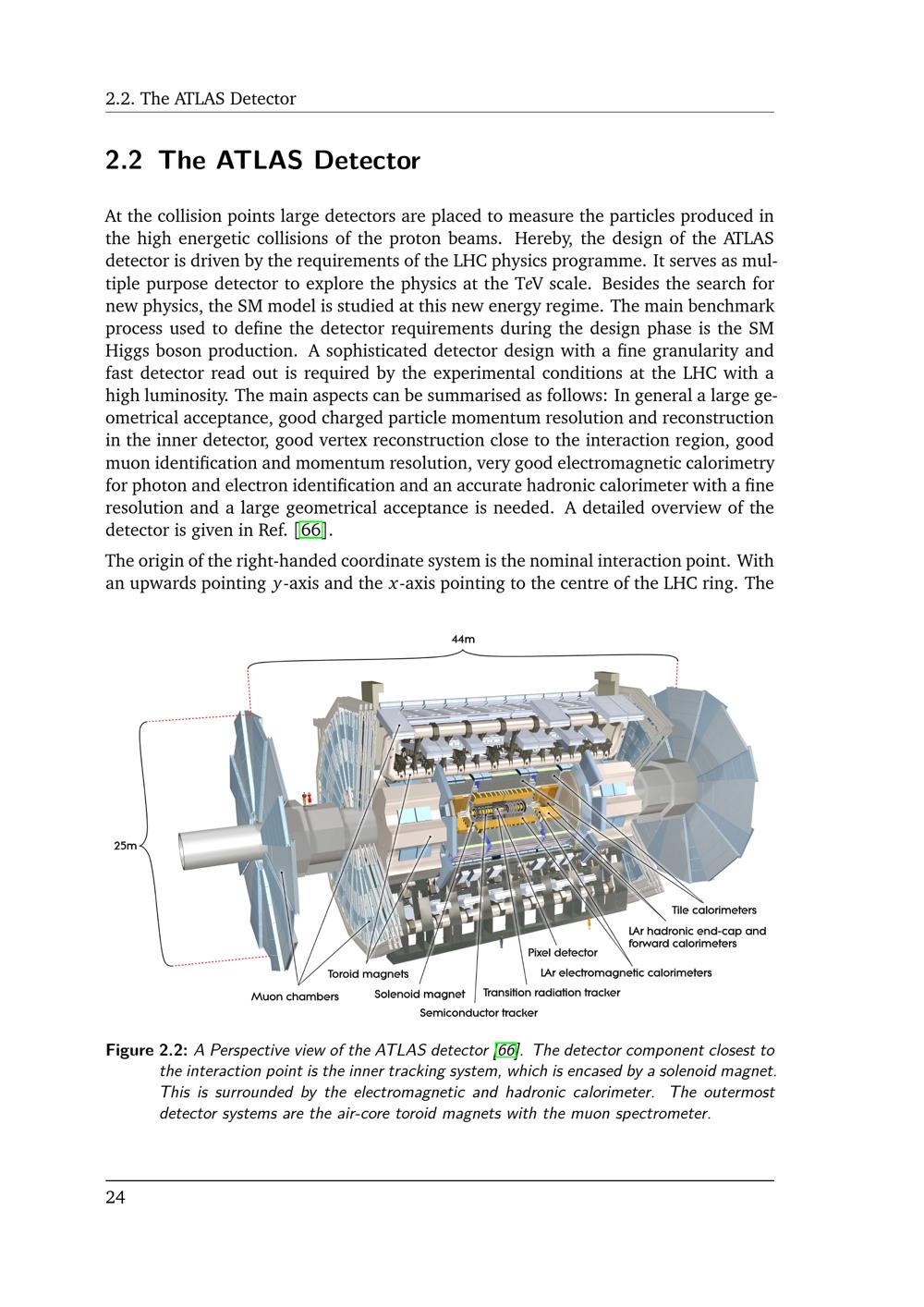 2.2. The ATLAS Detector

2.2 The ATLAS Detector

At the collision points large detectors are placed to measure the particles produced in the high energetic collisions of the proton beams. Hereby, the design of the ATLAS detector is driven by the requirements of the LHC physics programme. It serves as multiple purpose detector to explore the physics at the TeV scale. Besides the search for new physics, the SM model is studied at this new energy regime. The main benchmark process used to define the detector requirements during the design phase is the SM Higgs boson production. A sophisticated detector design with a fine granularity and fast detector read out is required by the experimental conditions at the LHC with a high luminosity. The main aspects can be summarised as follows: In general a large geometrical acceptance, good charged particle momentum resolution and reconstruction in the inner detector, good vertex reconstruction close to the interaction region, good muon identification and momentum resolution, very good electromagnetic calorimetry for photon and electron identification and an accurate hadronic calorimeter with a fine resolution and a large geometrical acceptance is needed. A detailed overview of the detector is given in Ref. [66].

The origin of the right-handed coordinate system is the nominal interaction point. With an upwards pointing $y$-axis and the $x$-axis pointing to the centre of the LHC ring. The

44m

25m

Tile calorimeters

LAr hadronic end-cap and forward calorimeters

Pixel detector

LAr electromagnetic calorimeters

Toroid magnets

Muon chambers

Solenoid magnet

Transition radiation tracker

Semiconductor tracker

Figure 2.2: A Perspective view of the ATLAS detector [66]. The detector component closest to the interaction point is the inner tracking system, which is encased by a solenoid magnet. This is surrounded by the electromagnetic and hadronic calorimeter. The outermost detector systems are the air-core toroid magnets with the muon spectrometer.

24