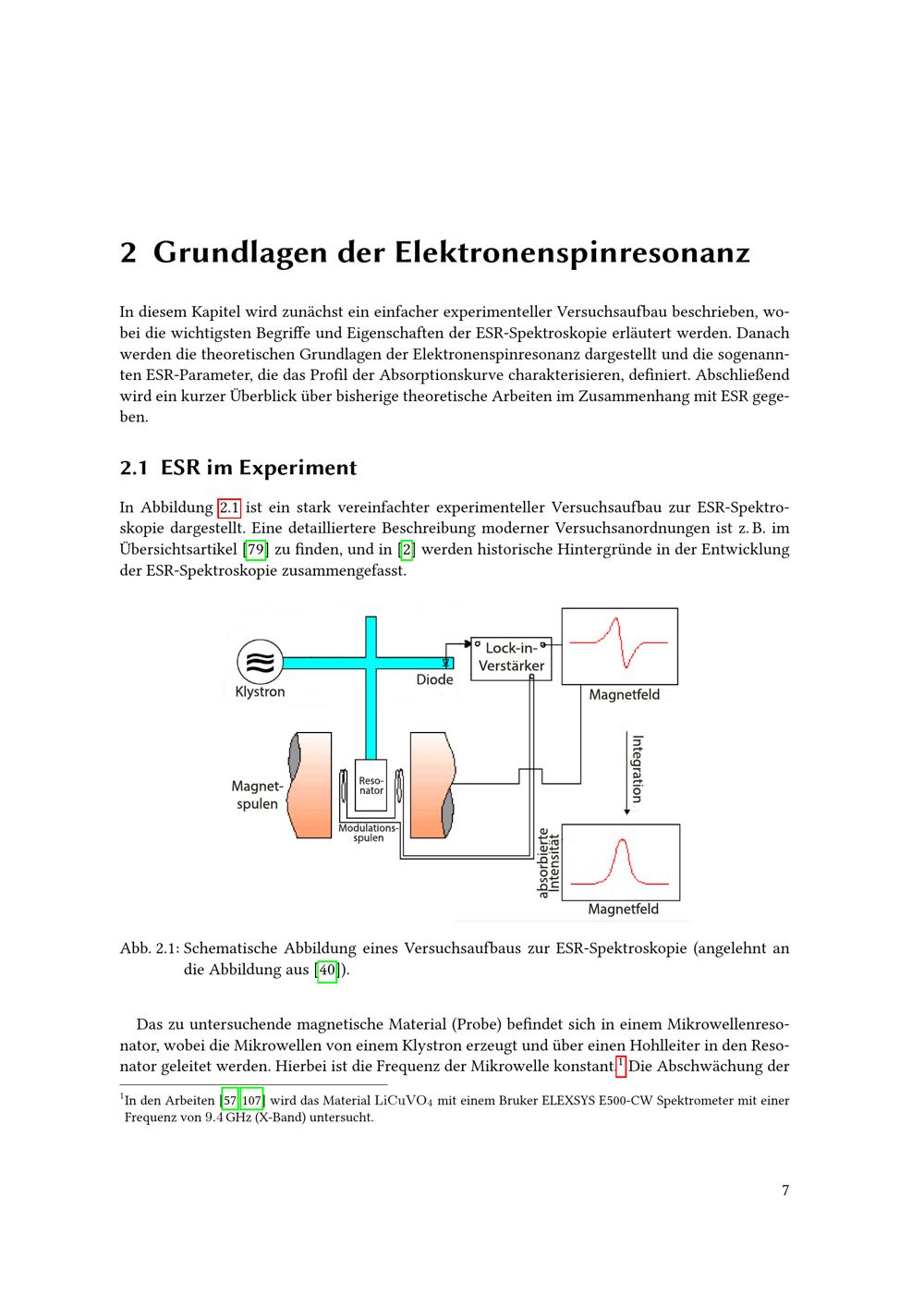 2 Grundlagen der Elektronenspinresonanz

In diesem Kapitel wird zunächst ein einfacher experimenteller Versuchsaufbau beschrieben, wobei die wichtigsten Begriffe und Eigenschaften der ESR-Spektroskopie erläutert werden. Danach werden die theoretischen Grundlagen der Elektronenspinresonanz dargestellt und die sogenannten ESR-Parameter, die das Profil der Absorptionskurve charakterisieren, definiert. Abschließend wird ein kurzer Überblick über bisherige theoretische Arbeiten im Zusammenhang mit ESR gegeben.

2.1 ESR im Experiment

In Abbildung 2.1 ist ein stark vereinfachter experimenteller Versuchsaufbau zur ESR-Spektroskopie dargestellt. Eine detailliertere Beschreibung moderner Versuchsanordnungen ist z. B. im Übersichtsartikel [79] zu finden, und in [2] werden historische Hintergründe in der Entwicklung der ESR-Spektroskopie zusammengefasst.

Klystron
Diode
Lock-in-Verstärker
Magnetfeld
Integration
Magnetspulen
Resonator
Modulationsspulen
absorbierte Intensität
Magnetfeld

Abb. 2.1: Schematische Abbildung eines Versuchsaufbaus zur ESR-Spektroskopie (angelehnt an die Abbildung aus [40]).

Das zu untersuchende magnetische Material (Probe) befindet sich in einem Mikrowellenresonator, wobei die Mikrowellen von einem Klystron erzeugt und über einen Hohlleiter in den Resonator geleitet werden. Hierbei ist die Frequenz der Mikrowelle konstant.$^1$ Die Abschwächung der

$^1$In den Arbeiten [57, 107] wird das Material $LiCuVO_4$ mit einem Bruker ELEXSYS E500-CW Spektrometer mit einer Frequenz von 9.4 GHz (X-Band) untersucht.

7