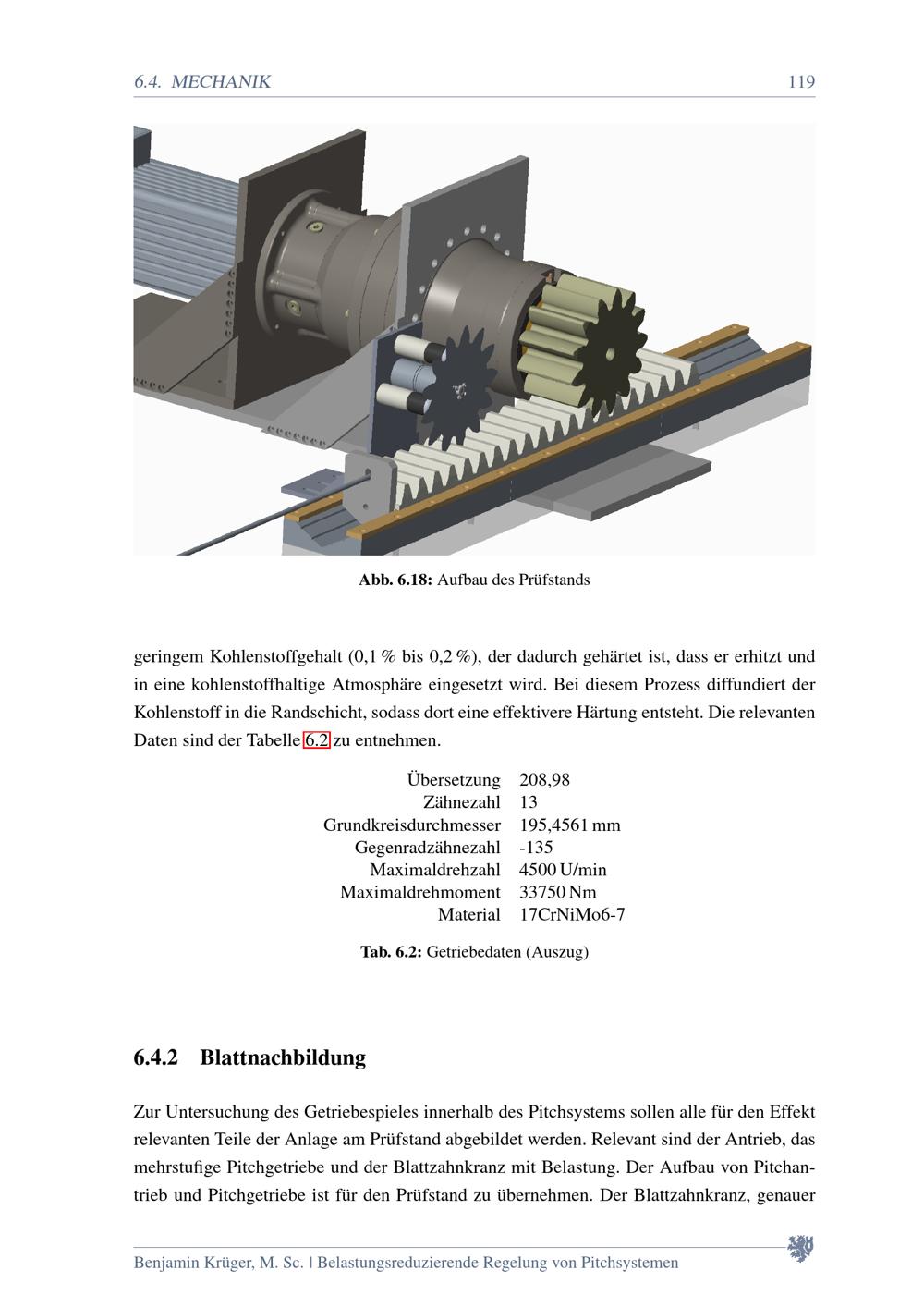 6.4. MECHANIK 119

**Abb. 6.18:** Aufbau des Prüfstands

geringem Kohlenstoffgehalt (0,1 % bis 0,2 %), der dadurch gehärtet ist, dass er erhitzt und in eine kohlenstoffhaltige Atmosphäre eingesetzt wird. Bei diesem Prozess diffundiert der Kohlenstoff in die Randschicht, sodass dort eine effektivere Härtung entsteht. Die relevanten Daten sind der Tabelle 6.2 zu entnehmen.

| | |
|---|---|
| Übersetzung | 208,98 |
| Zähnezahl | 13 |
| Grundkreisdurchmesser | 195,4561 mm |
| Gegenradzähnezahl | -135 |
| Maximaldrehzahl | 4500 U/min |
| Maximaldrehmoment | 33750 Nm |
| Material | 17CrNiMo6-7 |

**Tab. 6.2:** Getriebedaten (Auszug)

**6.4.2 Blattnachbildung**

Zur Untersuchung des Getriebespieles innerhalb des Pitchsystems sollen alle für den Effekt relevanten Teile der Anlage am Prüfstand abgebildet werden. Relevant sind der Antrieb, das mehrstufige Pitchgetriebe und der Blattzahnkranz mit Belastung. Der Aufbau von Pitchantrieb und Pitchgetriebe ist für den Prüfstand zu übernehmen. Der Blattzahnkranz, genauer

Benjamin Krüger, M. Sc. | Belastungsreduzierende Regelung von Pitchsystemen