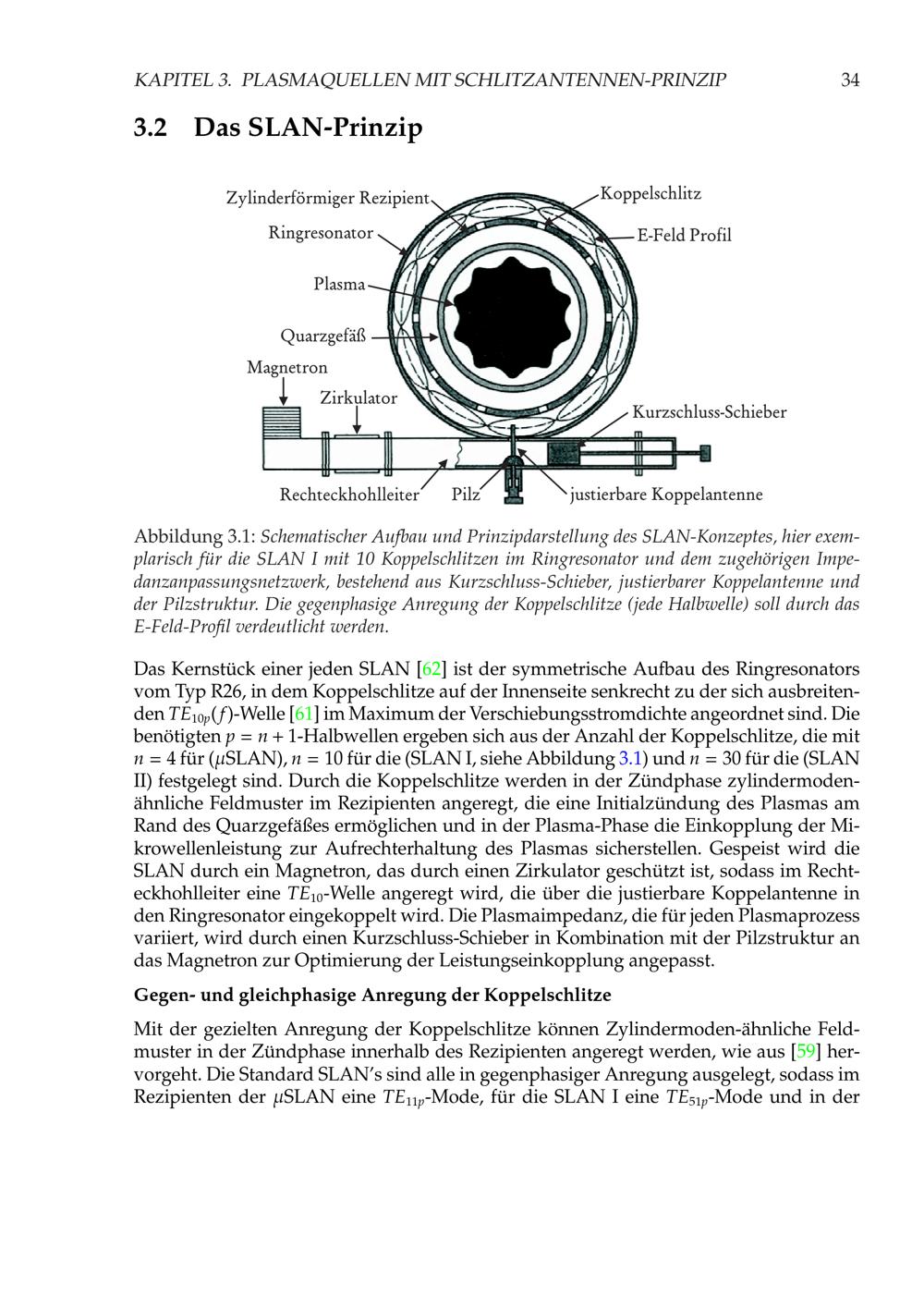 KAPITEL 3. PLASMAQUELLEN MIT SCHLITZANTENNEN-PRINZIP 34

3.2 Das SLAN-Prinzip

Zylinderförmiger Rezipient
Koppelschlitz
Ringresonator
E-Feld Profil
Plasma
Quarzgefäß
Magnetron
Zirkulator
Kurzschluss-Schieber
Rechteckhohlleiter
Pilz
justierbare Koppelantenne

Abbildung 3.1: Schematischer Aufbau und Prinzipdarstellung des SLAN-Konzeptes, hier exemplarisch für die SLAN I mit 10 Koppelschlitzen im Ringresonator und dem zugehörigen Impedanzanpassungsnetzwerk, bestehend aus Kurzschluss-Schieber, justierbarer Koppelantenne und der Pilzstruktur. Die gegenphasige Anregung der Koppelschlitze (jede Halbwelle) soll durch das E-Feld-Profil verdeutlicht werden.

Das Kernstück einer jeden SLAN [62] ist der symmetrische Aufbau des Ringresonators vom Typ R26, in dem Koppelschlitze auf der Innenseite senkrecht zu der sich ausbreitenden $TE_{10p}(f)$-Welle [61] im Maximum der Verschiebungsstromdichte angeordnet sind. Die benötigten $p = n + 1$-Halbwellen ergeben sich aus der Anzahl der Koppelschlitze, die mit $n = 4$ für ($\mu$SLAN), $n = 10$ für die (SLAN I, siehe Abbildung 3.1) und $n = 30$ für die (SLAN II) festgelegt sind. Durch die Koppelschlitze werden in der Zündphase zylindermodenähnliche Feldmuster im Rezipienten angeregt, die eine Initialzündung des Plasmas am Rand des Quarzgefäßes ermöglichen und in der Plasma-Phase die Einkopplung der Mikrowellenleistung zur Aufrechterhaltung des Plasmas sicherstellen. Gespeist wird die SLAN durch ein Magnetron, das durch einen Zirkulator geschützt ist, sodass im Rechteckhohlleiter eine $TE_{10}$-Welle angeregt wird, die über die justierbare Koppelantenne in den Ringresonator eingekoppelt wird. Die Plasmaimpedanz, die für jeden Plasmaprozess variiert, wird durch einen Kurzschluss-Schieber in Kombination mit der Pilzstruktur an das Magnetron zur Optimierung der Leistungseinkopplung angepasst.

Gegen- und gleichphasige Anregung der Koppelschlitze

Mit der gezielten Anregung der Koppelschlitze können Zylindermoden-ähnliche Feldmuster in der Zündphase innerhalb des Rezipienten angeregt werden, wie aus [59] hervorgeht. Die Standard SLAN's sind alle in gegenphasiger Anregung ausgelegt, sodass im Rezipienten der $\mu$SLAN eine $TE_{11p}$-Mode, für die SLAN I eine $TE_{51p}$-Mode und in der