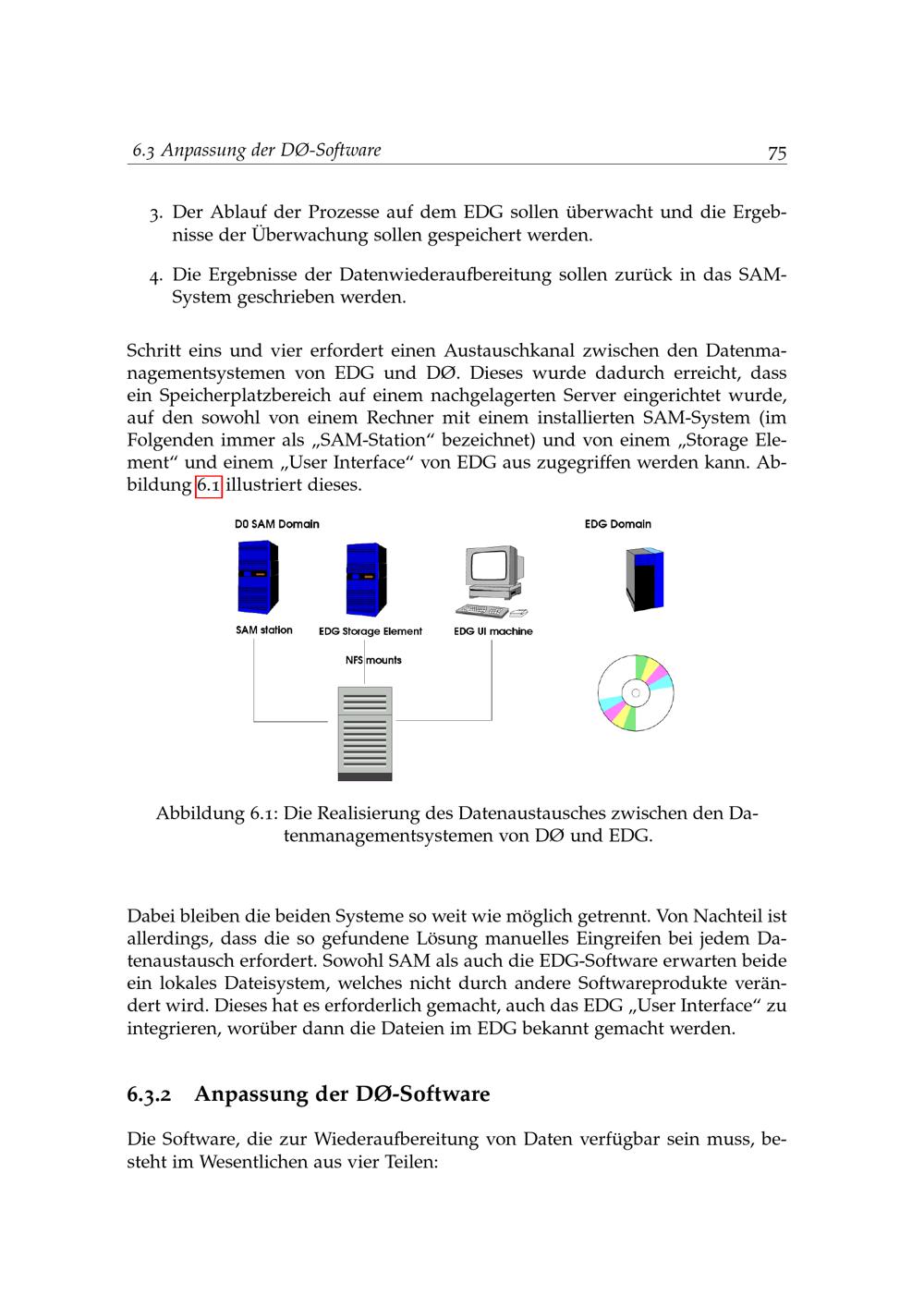 6.3 Anpassung der DØ-Software 75

3. Der Ablauf der Prozesse auf dem EDG sollen überwacht und die Ergebnisse der Überwachung sollen gespeichert werden.

4. Die Ergebnisse der Datenwiederaufbereitung sollen zurück in das SAM-System geschrieben werden.

Schritt eins und vier erfordert einen Austauschkanal zwischen den Datenmanagementsystemen von EDG und DØ. Dieses wurde dadurch erreicht, dass ein Speicherplatzbereich auf einem nachgelagerten Server eingerichtet wurde, auf den sowohl von einem Rechner mit einem installierten SAM-System (im Folgenden immer als „SAM-Station“ bezeichnet) und von einem „Storage Element“ und einem „User Interface“ von EDG aus zugegriffen werden kann. Abbildung 6.1 illustriert dieses.

D0 SAM Domain

EDG Domain

SAM station

EDG Storage Element

EDG UI machine

NFS mounts

Abbildung 6.1: Die Realisierung des Datenaustausches zwischen den Datenmanagementsystemen von DØ und EDG.

Dabei bleiben die beiden Systeme so weit wie möglich getrennt. Von Nachteil ist allerdings, dass die so gefundene Lösung manuelles Eingreifen bei jedem Datenaustausch erfordert. Sowohl SAM als auch die EDG-Software erwarten beide ein lokales Dateisystem, welches nicht durch andere Softwareprodukte verändert wird. Dieses hat es erforderlich gemacht, auch das EDG „User Interface“ zu integrieren, worüber dann die Dateien im EDG bekannt gemacht werden.

6.3.2 Anpassung der DØ-Software

Die Software, die zur Wiederaufbereitung von Daten verfügbar sein muss, besteht im Wesentlichen aus vier Teilen: