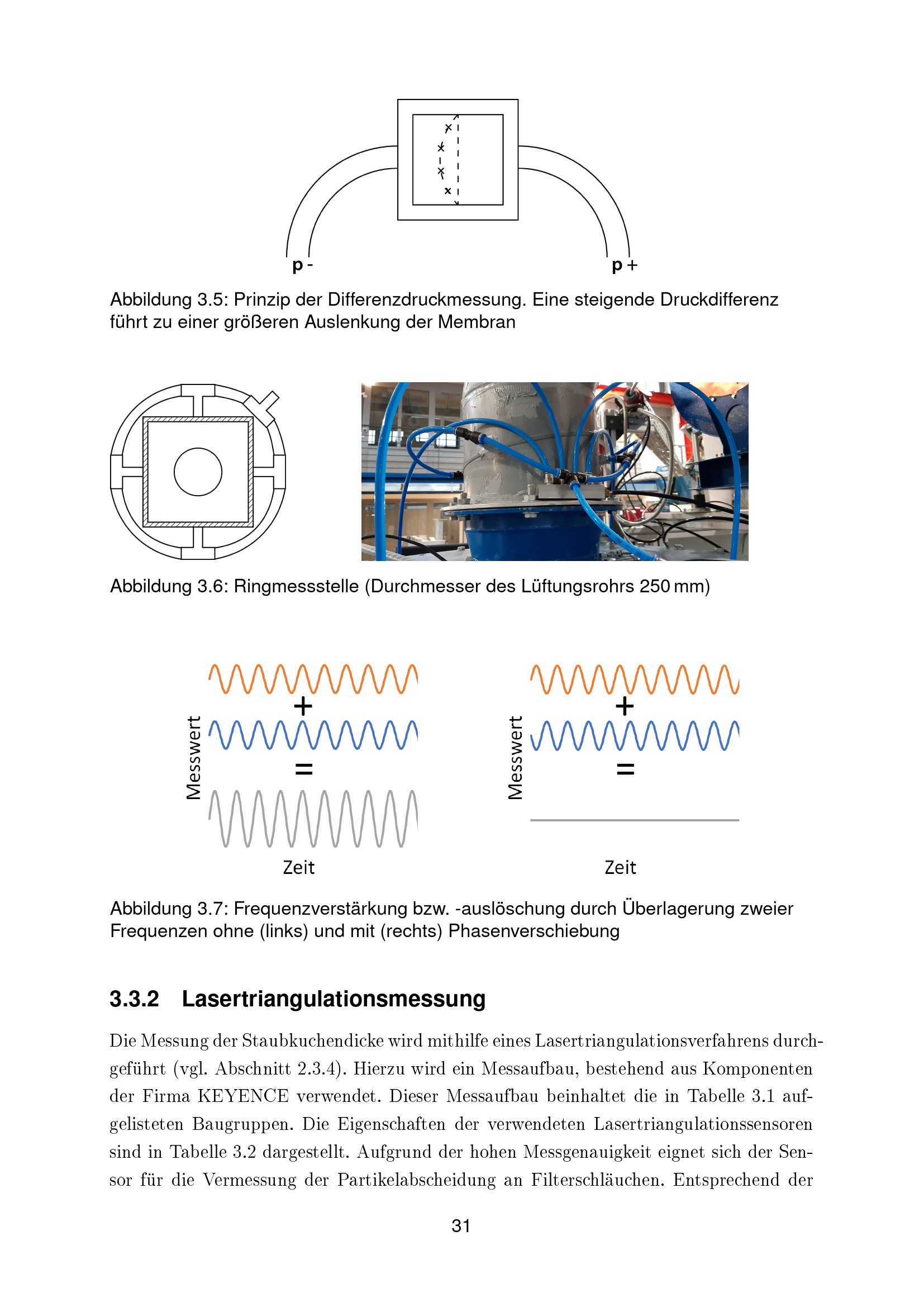 p -

p +

Abbildung 3.5: Prinzip der Differenzdruckmessung. Eine steigende Druckdifferenz führt zu einer größeren Auslenkung der Membran

Abbildung 3.6: Ringmessstelle (Durchmesser des Lüftungsrohrs 250 mm)

Messwert

+

=

Zeit

Messwert

+

=

Zeit

Abbildung 3.7: Frequenzverstärkung bzw. -auslöschung durch Überlagerung zweier Frequenzen ohne (links) und mit (rechts) Phasenverschiebung

3.3.2 Lasertriangulationsmessung

Die Messung der Staubkuchendicke wird mithilfe eines Lasertriangulationsverfahrens durchgeführt (vgl. Abschnitt 2.3.4). Hierzu wird ein Messaufbau, bestehend aus Komponenten der Firma KEYENCE verwendet. Dieser Messaufbau beinhaltet die in Tabelle 3.1 aufgelisteten Baugruppen. Die Eigenschaften der verwendeten Lasertriangulationssensoren sind in Tabelle 3.2 dargestellt. Aufgrund der hohen Messgenauigkeit eignet sich der Sensor für die Vermessung der Partikelabscheidung an Filterschläuchen. Entsprechend der

31