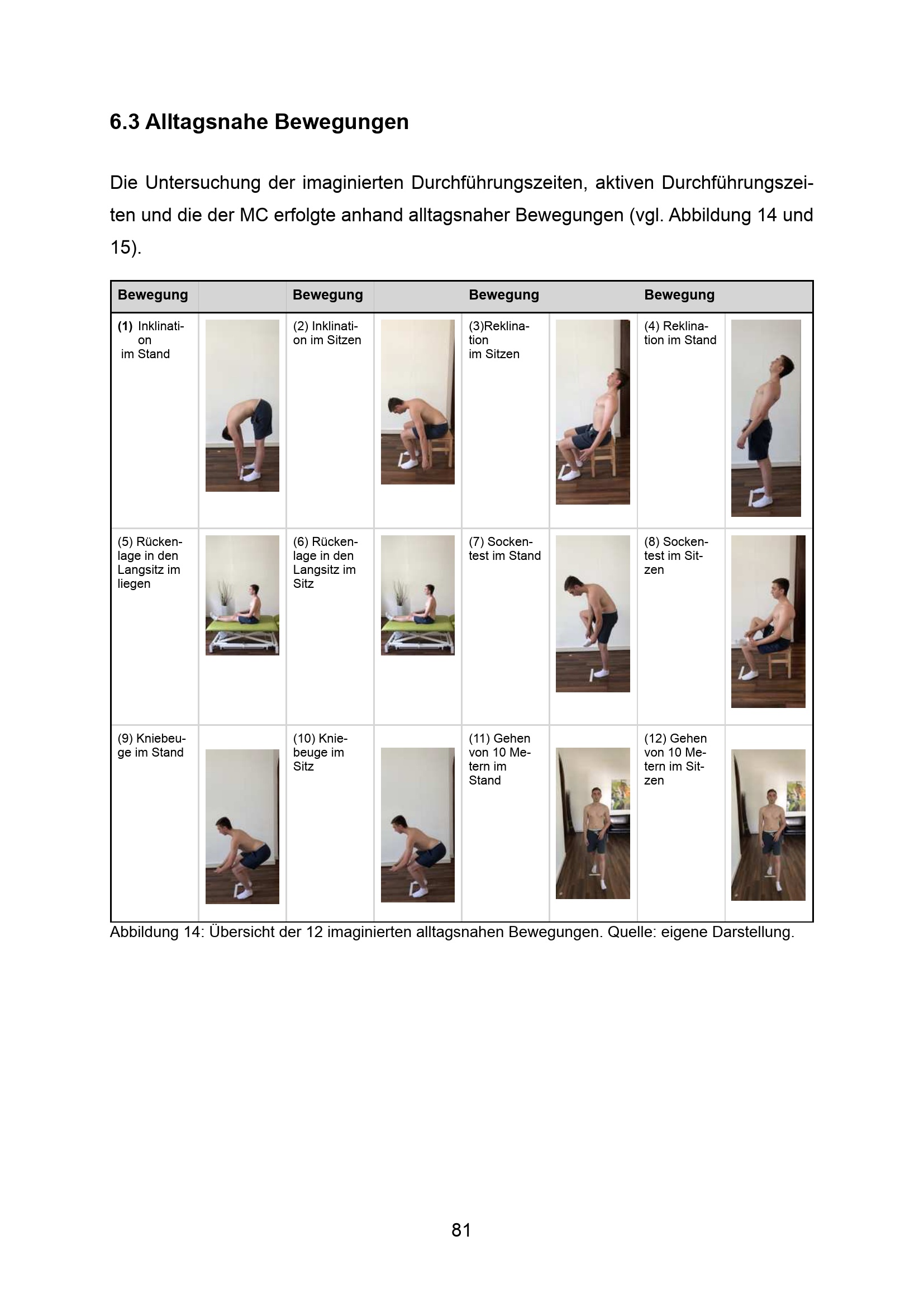 6.3 Alltagsnahe Bewegungen

Die Untersuchung der imaginierten Durchführungszeiten, aktiven Durchführungszeiten und die der MC erfolgte anhand alltagsnaher Bewegungen (vgl. Abbildung 14 und 15).

| Bewegung | | Bewegung | | Bewegung | | Bewegung | |
|---|---|---|---|---|---|---|---|
| (1) Inklination im Stand | | (2) Inklination im Sitzen | | (3)Reklination im Sitzen | | (4) Reklination im Stand | |
| (5) Rückenlage in den Langsitz im liegen | | (6) Rückenlage in den Langsitz im Sitz | | (7) Sockentest im Stand | | (8) Sockentest im Sitzen | |
| (9) Kniebeuge im Stand | | (10) Kniebeuge im Sitz | | (11) Gehen von 10 Metern im Stand | | (12) Gehen von 10 Metern im Sitzen | |

Abbildung 14: Übersicht der 12 imaginierten alltagsnahen Bewegungen. Quelle: eigene Darstellung.

81