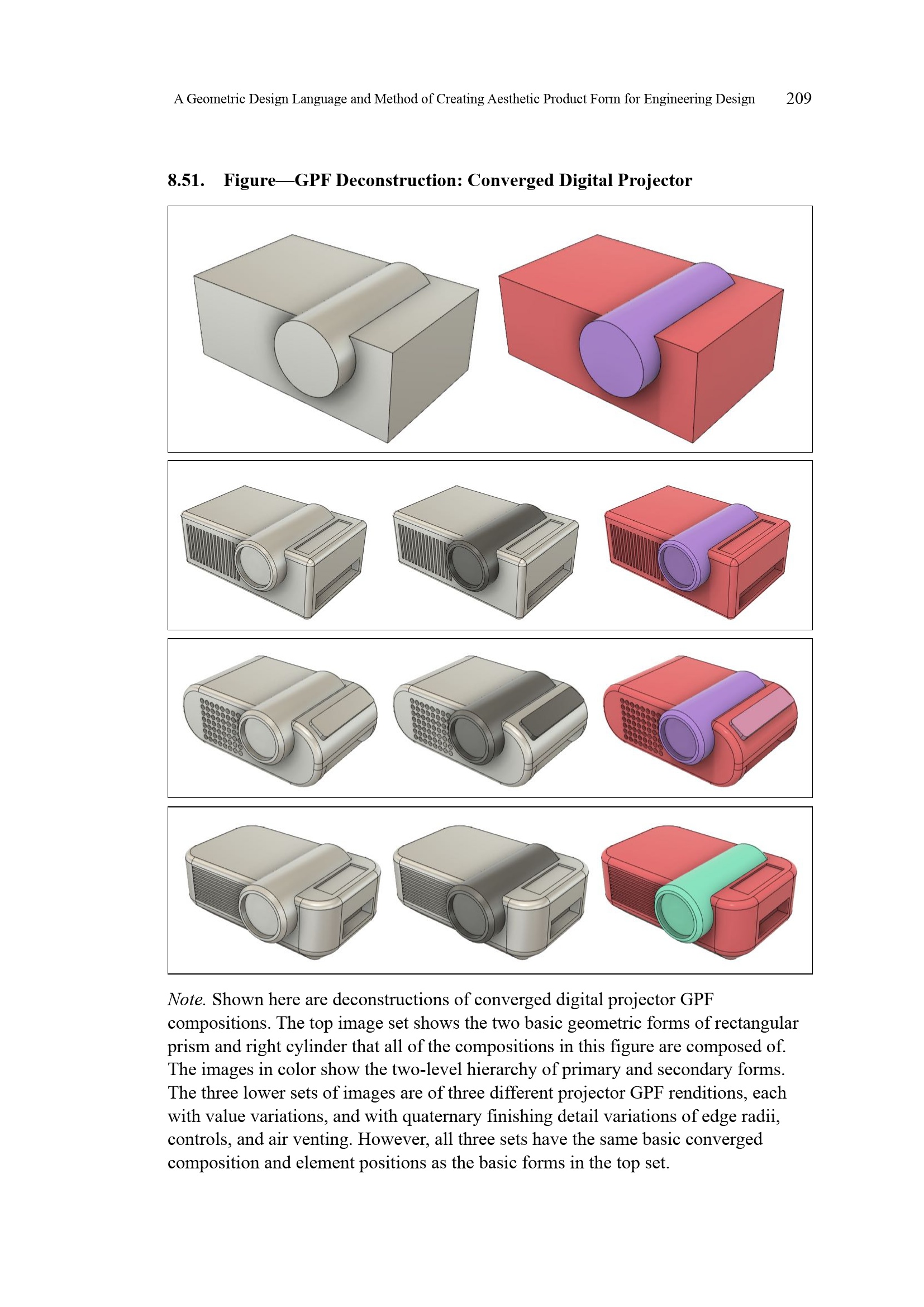 A Geometric Design Language and Method of Creating Aesthetic Product Form for Engineering Design 209

8.51. Figure—GPF Deconstruction: Converged Digital Projector

Note. Shown here are deconstructions of converged digital projector GPF compositions. The top image set shows the two basic geometric forms of rectangular prism and right cylinder that all of the compositions in this figure are composed of. The images in color show the two-level hierarchy of primary and secondary forms. The three lower sets of images are of three different projector GPF renditions, each with value variations, and with quaternary finishing detail variations of edge radii, controls, and air venting. However, all three sets have the same basic converged composition and element positions as the basic forms in the top set.