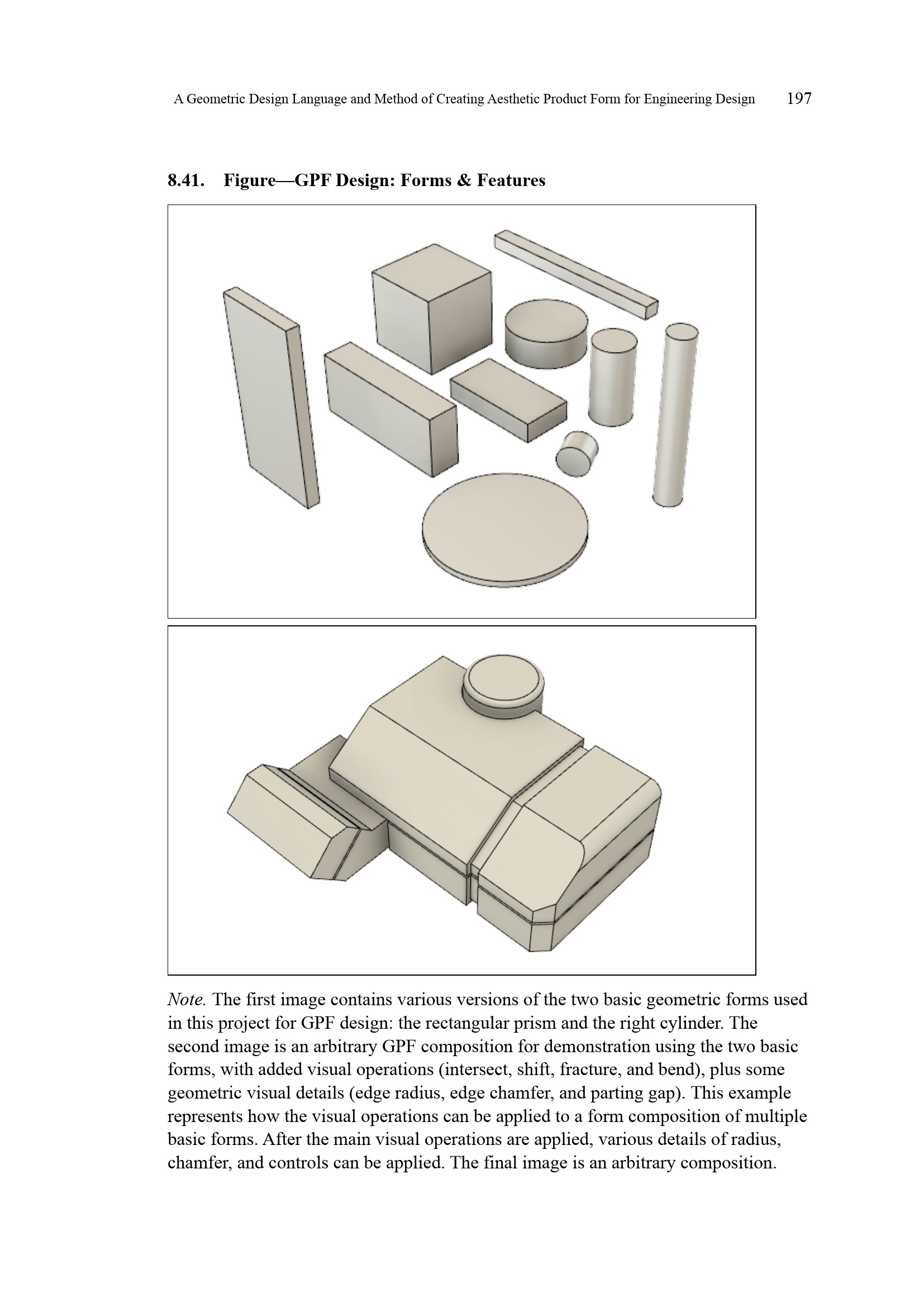 A Geometric Design Language and Method of Creating Aesthetic Product Form for Engineering Design 197

8.41. Figure—GPF Design: Forms & Features

Note. The first image contains various versions of the two basic geometric forms used in this project for GPF design: the rectangular prism and the right cylinder. The second image is an arbitrary GPF composition for demonstration using the two basic forms, with added visual operations (intersect, shift, fracture, and bend), plus some geometric visual details (edge radius, edge chamfer, and parting gap). This example represents how the visual operations can be applied to a form composition of multiple basic forms. After the main visual operations are applied, various details of radius, chamfer, and controls can be applied. The final image is an arbitrary composition.