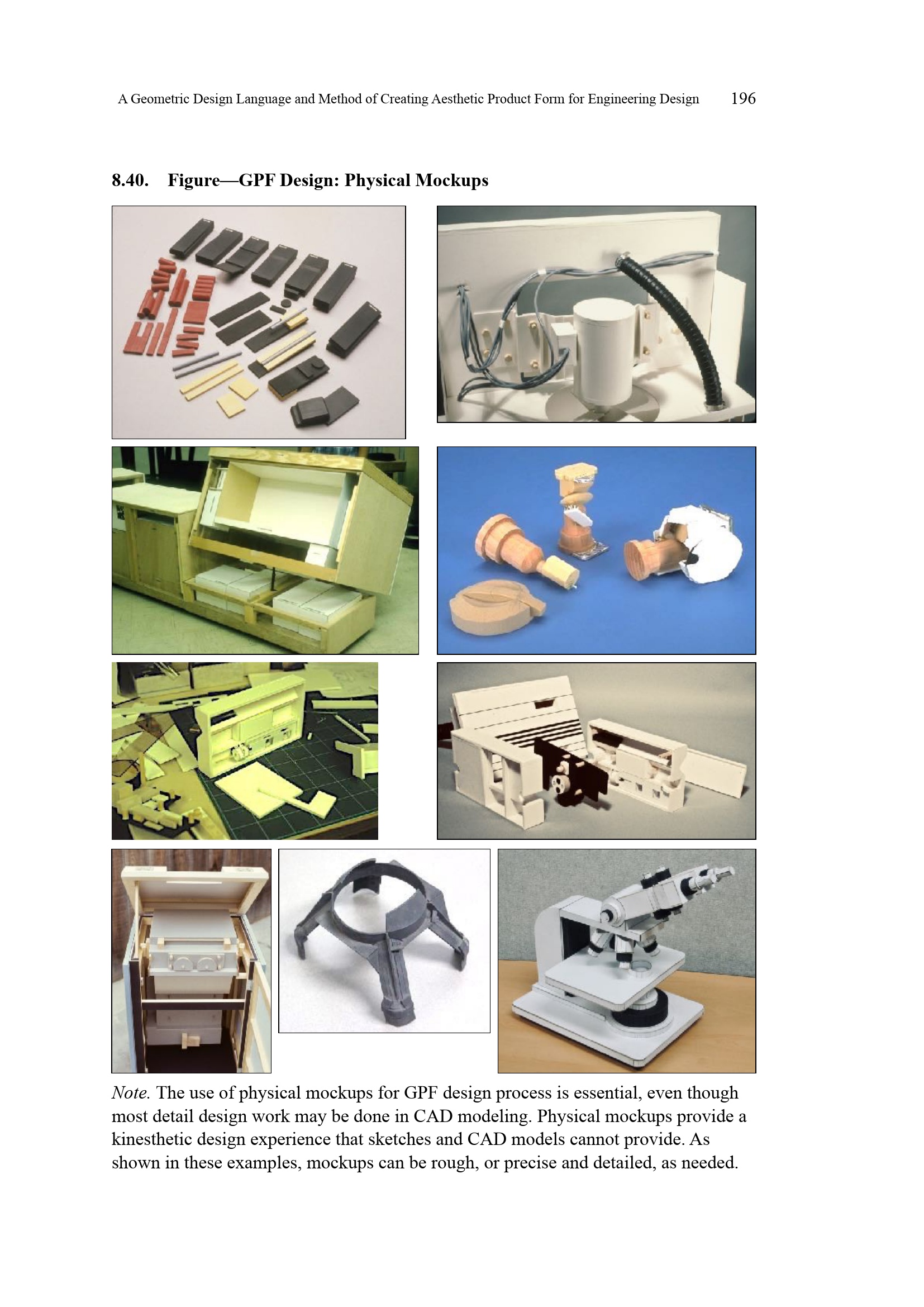 A Geometric Design Language and Method of Creating Aesthetic Product Form for Engineering Design 196

8.40. Figure—GPF Design: Physical Mockups

Note. The use of physical mockups for GPF design process is essential, even though most detail design work may be done in CAD modeling. Physical mockups provide a kinesthetic design experience that sketches and CAD models cannot provide. As shown in these examples, mockups can be rough, or precise and detailed, as needed.