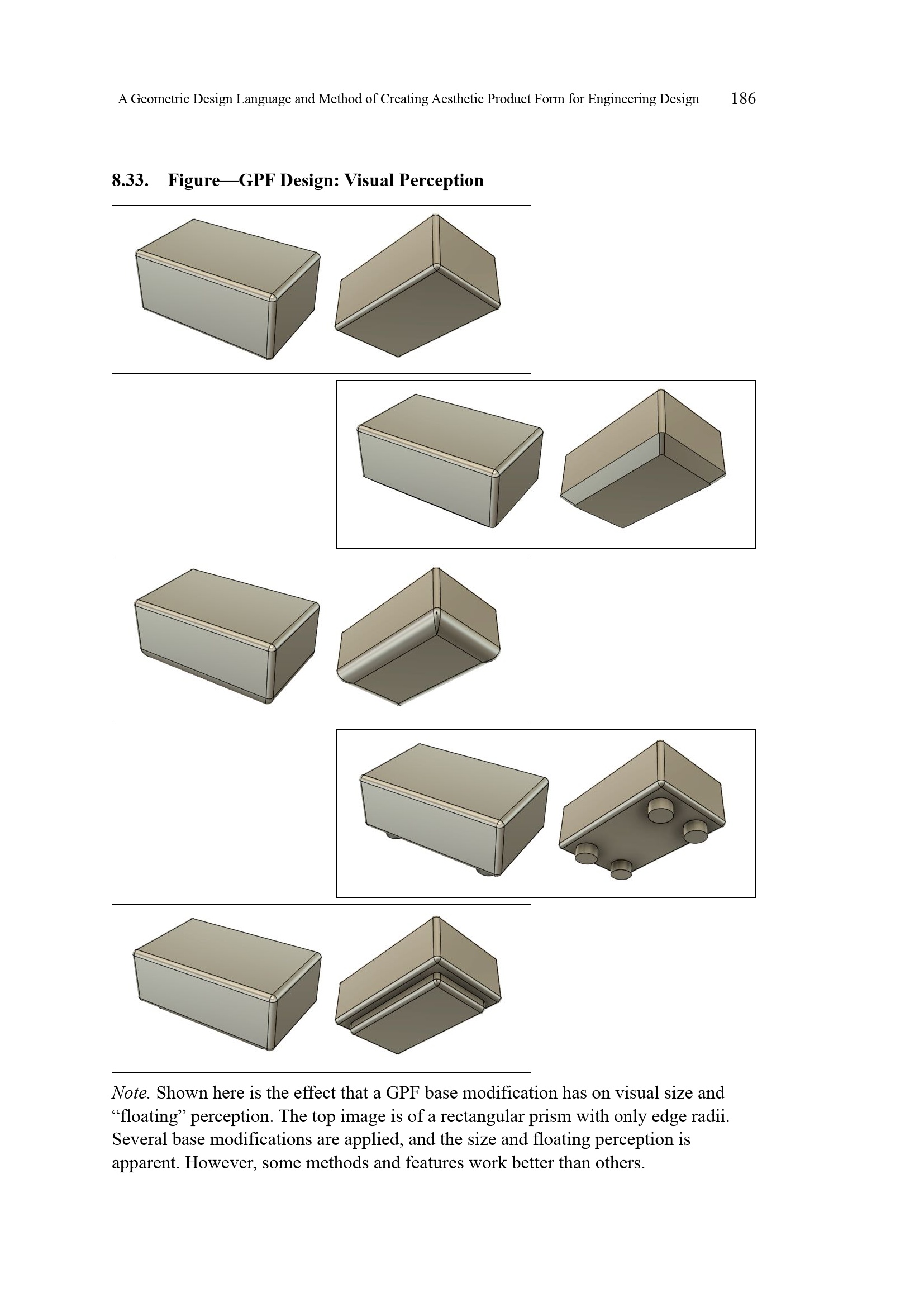 A Geometric Design Language and Method of Creating Aesthetic Product Form for Engineering Design 186

8.33. Figure—GPF Design: Visual Perception

Note. Shown here is the effect that a GPF base modification has on visual size and “floating” perception. The top image is of a rectangular prism with only edge radii. Several base modifications are applied, and the size and floating perception is apparent. However, some methods and features work better than others.