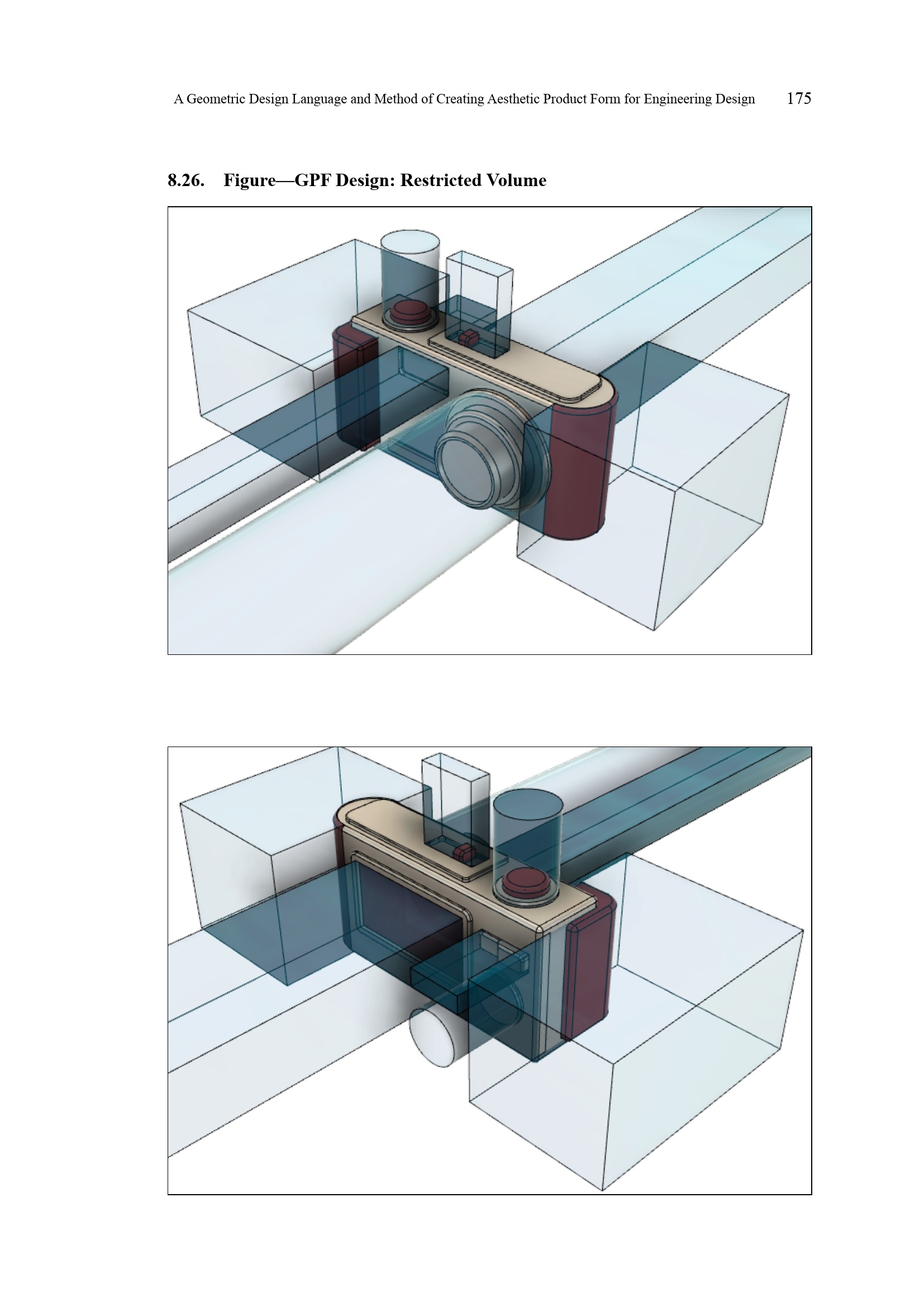 A Geometric Design Language and Method of Creating Aesthetic Product Form for Engineering Design 175

8.26. Figure—GPF Design: Restricted Volume