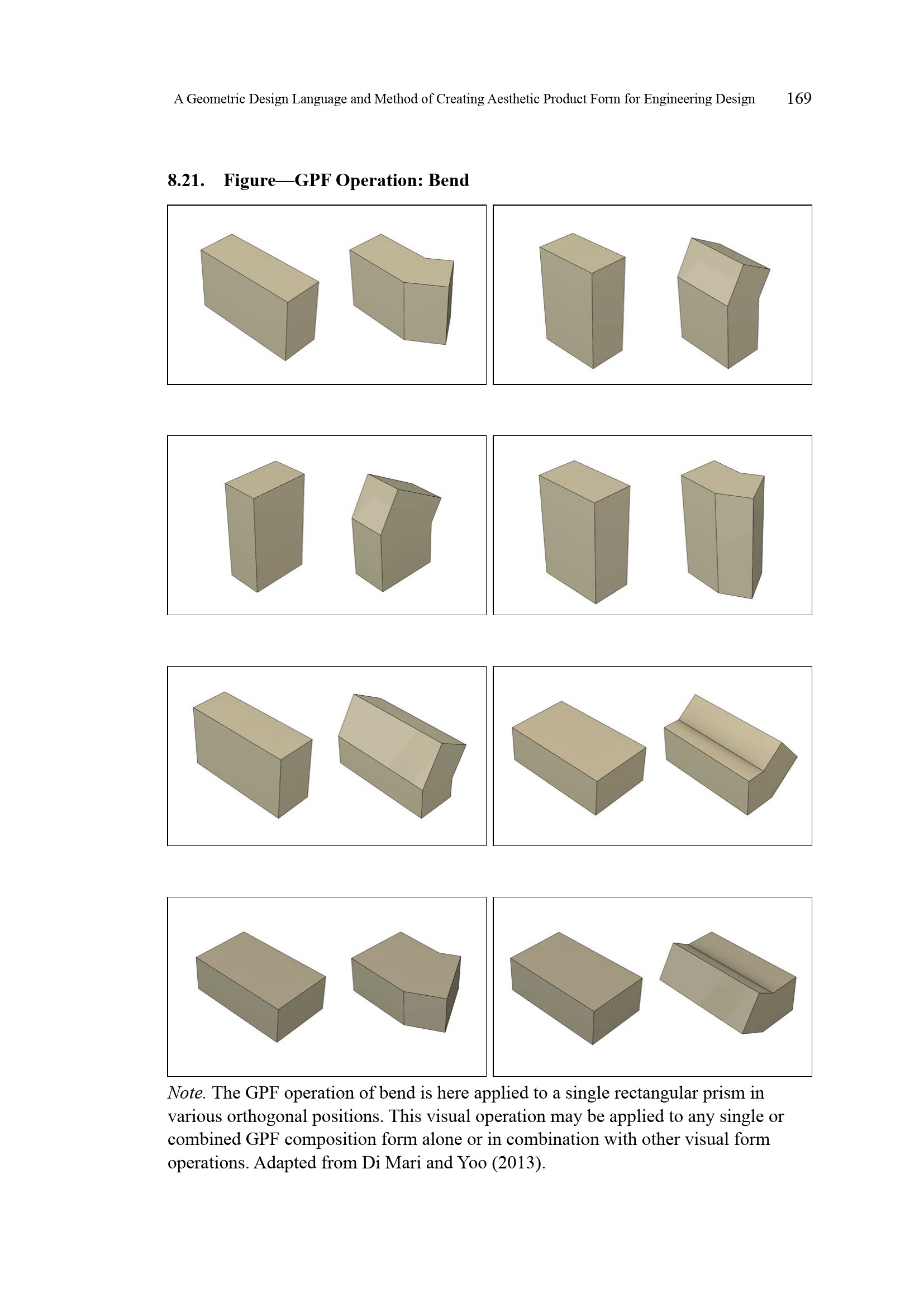 A Geometric Design Language and Method of Creating Aesthetic Product Form for Engineering Design 169

8.21. Figure—GPF Operation: Bend

Note. The GPF operation of bend is here applied to a single rectangular prism in various orthogonal positions. This visual operation may be applied to any single or combined GPF composition form alone or in combination with other visual form operations. Adapted from Di Mari and Yoo (2013).