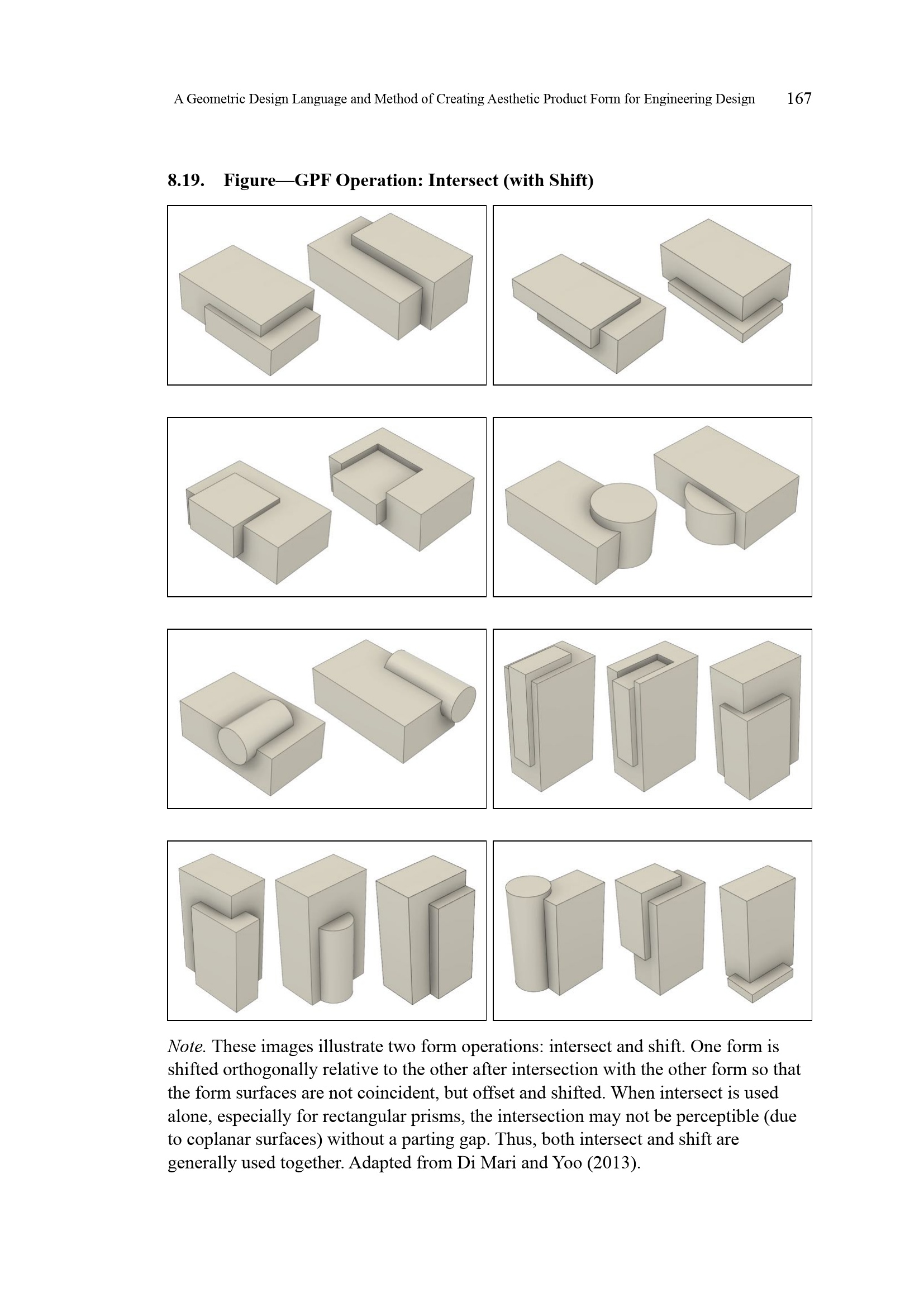 A Geometric Design Language and Method of Creating Aesthetic Product Form for Engineering Design 167

8.19. Figure—GPF Operation: Intersect (with Shift)

Note. These images illustrate two form operations: intersect and shift. One form is shifted orthogonally relative to the other after intersection with the other form so that the form surfaces are not coincident, but offset and shifted. When intersect is used alone, especially for rectangular prisms, the intersection may not be perceptible (due to coplanar surfaces) without a parting gap. Thus, both intersect and shift are generally used together. Adapted from Di Mari and Yoo (2013).