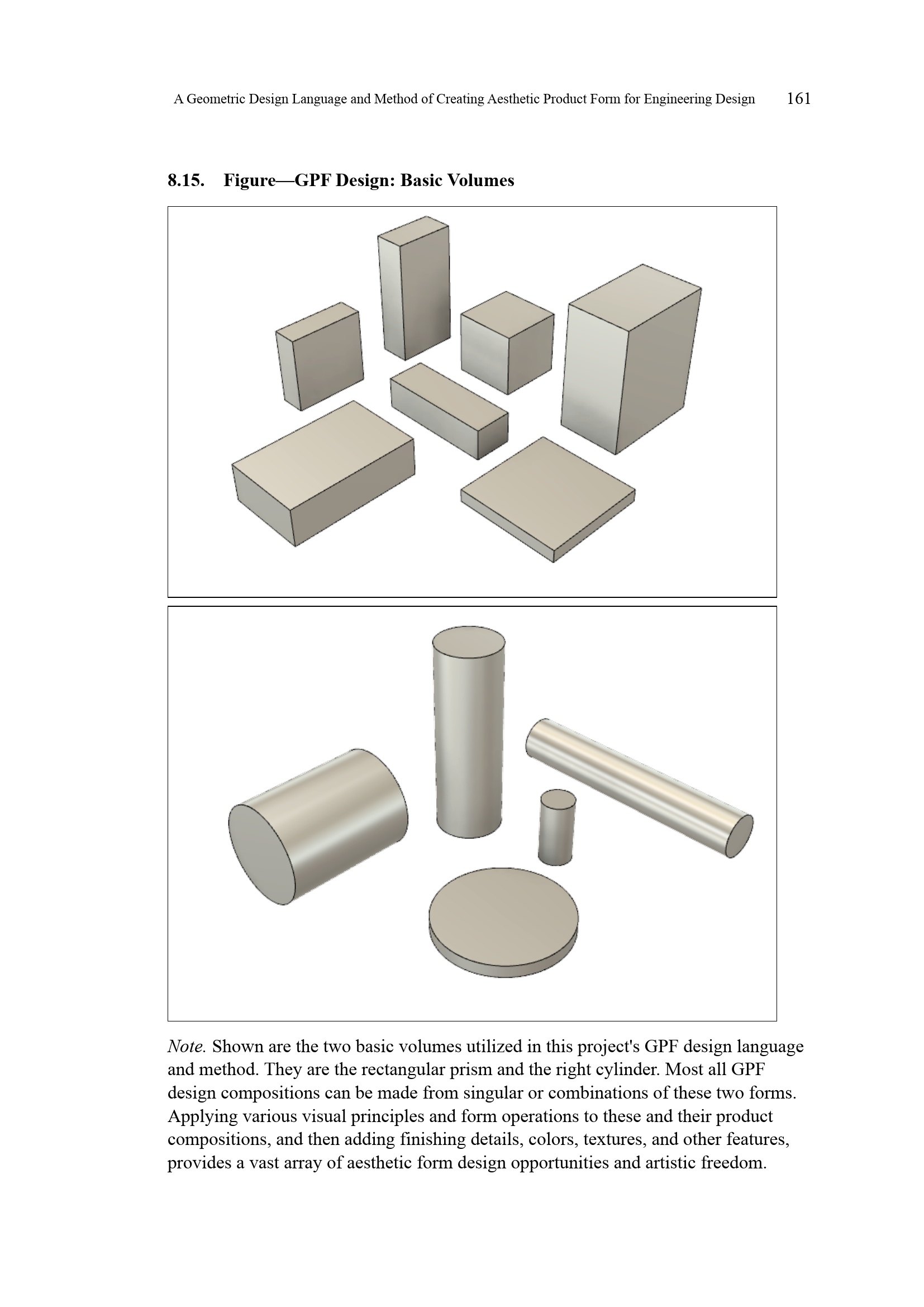 A Geometric Design Language and Method of Creating Aesthetic Product Form for Engineering Design 161

8.15. Figure—GPF Design: Basic Volumes

Note. Shown are the two basic volumes utilized in this project's GPF design language and method. They are the rectangular prism and the right cylinder. Most all GPF design compositions can be made from singular or combinations of these two forms. Applying various visual principles and form operations to these and their product compositions, and then adding finishing details, colors, textures, and other features, provides a vast array of aesthetic form design opportunities and artistic freedom.