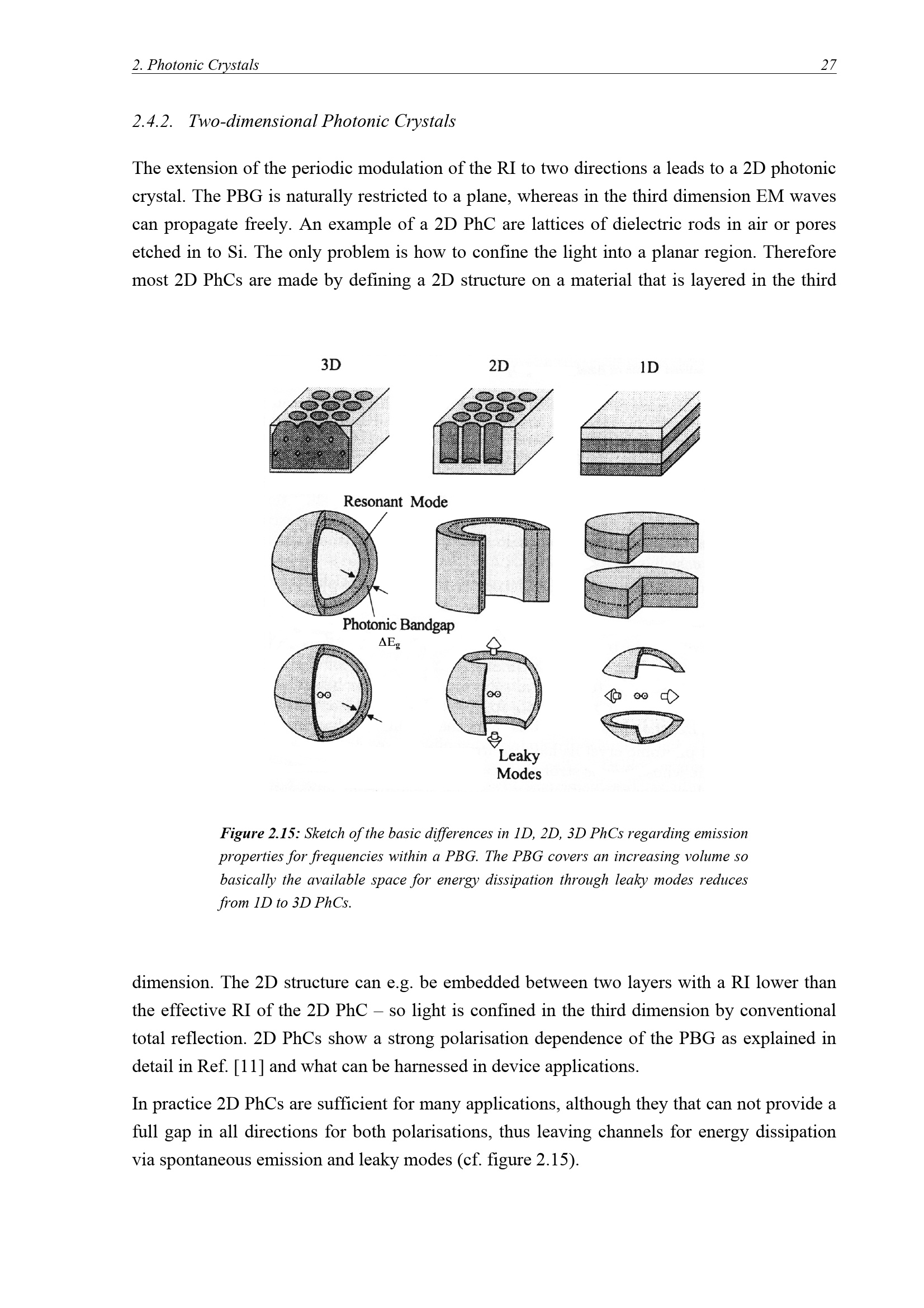 2. Photonic Crystals 27

2.4.2. Two-dimensional Photonic Crystals

The extension of the periodic modulation of the RI to two directions a leads to a 2D photonic crystal. The PBG is naturally restricted to a plane, whereas in the third dimension EM waves can propagate freely. An example of a 2D PhC are lattices of dielectric rods in air or pores etched in to Si. The only problem is how to confine the light into a planar region. Therefore most 2D PhCs are made by defining a 2D structure on a material that is layered in the third

3D 2D 1D

Resonant Mode

Photonic Bandgap
$\Delta E_g$

Leaky Modes

Figure 2.15: Sketch of the basic differences in 1D, 2D, 3D PhCs regarding emission properties for frequencies within a PBG. The PBG covers an increasing volume so basically the available space for energy dissipation through leaky modes reduces from 1D to 3D PhCs.

dimension. The 2D structure can e.g. be embedded between two layers with a RI lower than the effective RI of the 2D PhC – so light is confined in the third dimension by conventional total reflection. 2D PhCs show a strong polarisation dependence of the PBG as explained in detail in Ref. [11] and what can be harnessed in device applications.

In practice 2D PhCs are sufficient for many applications, although they that can not provide a full gap in all directions for both polarisations, thus leaving channels for energy dissipation via spontaneous emission and leaky modes (cf. figure 2.15).