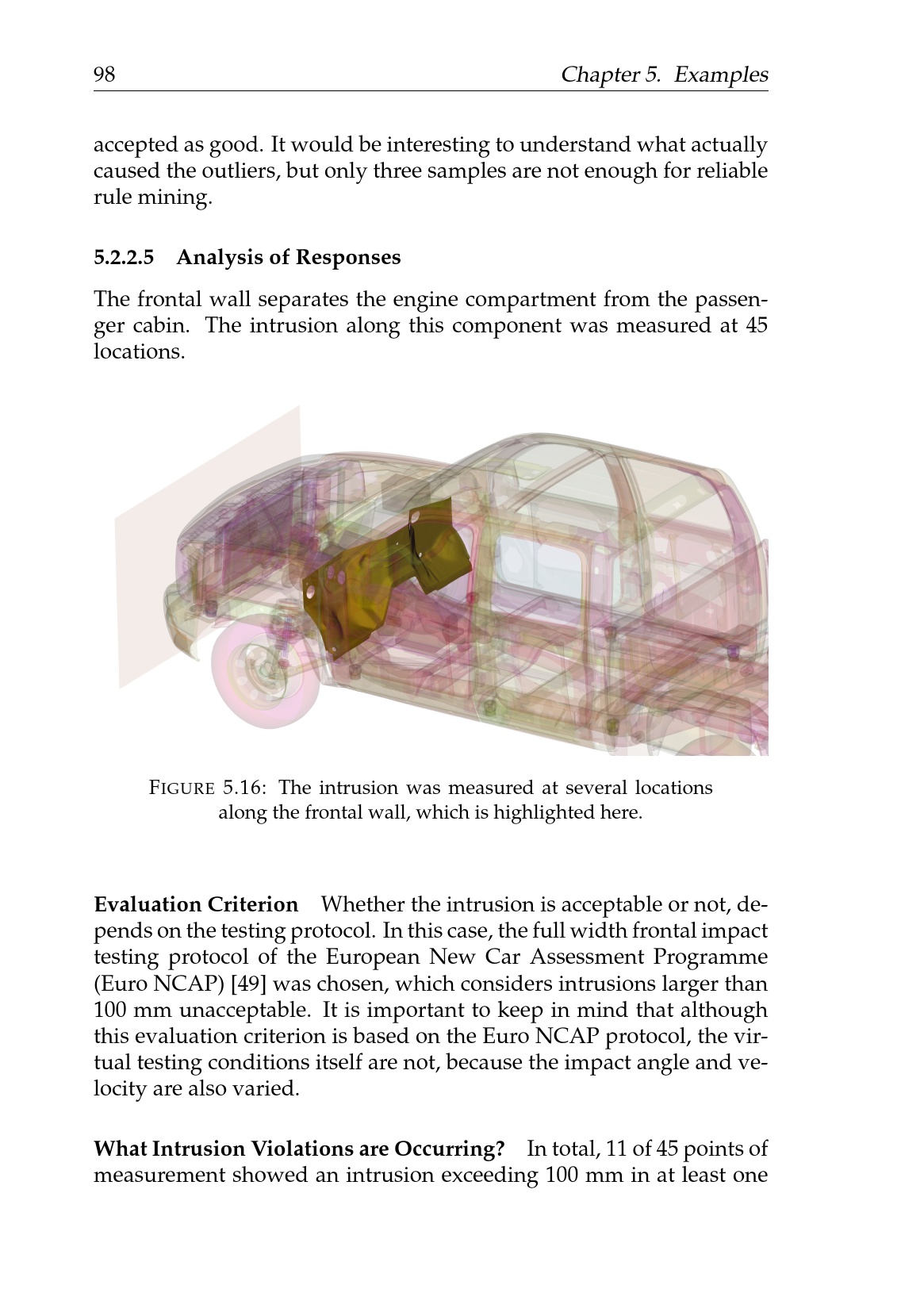 98 Chapter 5. Examples

accepted as good. It would be interesting to understand what actually caused the outliers, but only three samples are not enough for reliable rule mining.

5.2.2.5 Analysis of Responses

The frontal wall separates the engine compartment from the passenger cabin. The intrusion along this component was measured at 45 locations.

FIGURE 5.16: The intrusion was measured at several locations along the frontal wall, which is highlighted here.

Evaluation Criterion Whether the intrusion is acceptable or not, depends on the testing protocol. In this case, the full width frontal impact testing protocol of the European New Car Assessment Programme (Euro NCAP) [49] was chosen, which considers intrusions larger than 100 mm unacceptable. It is important to keep in mind that although this evaluation criterion is based on the Euro NCAP protocol, the virtual testing conditions itself are not, because the impact angle and velocity are also varied.

What Intrusion Violations are Occurring? In total, 11 of 45 points of measurement showed an intrusion exceeding 100 mm in at least one