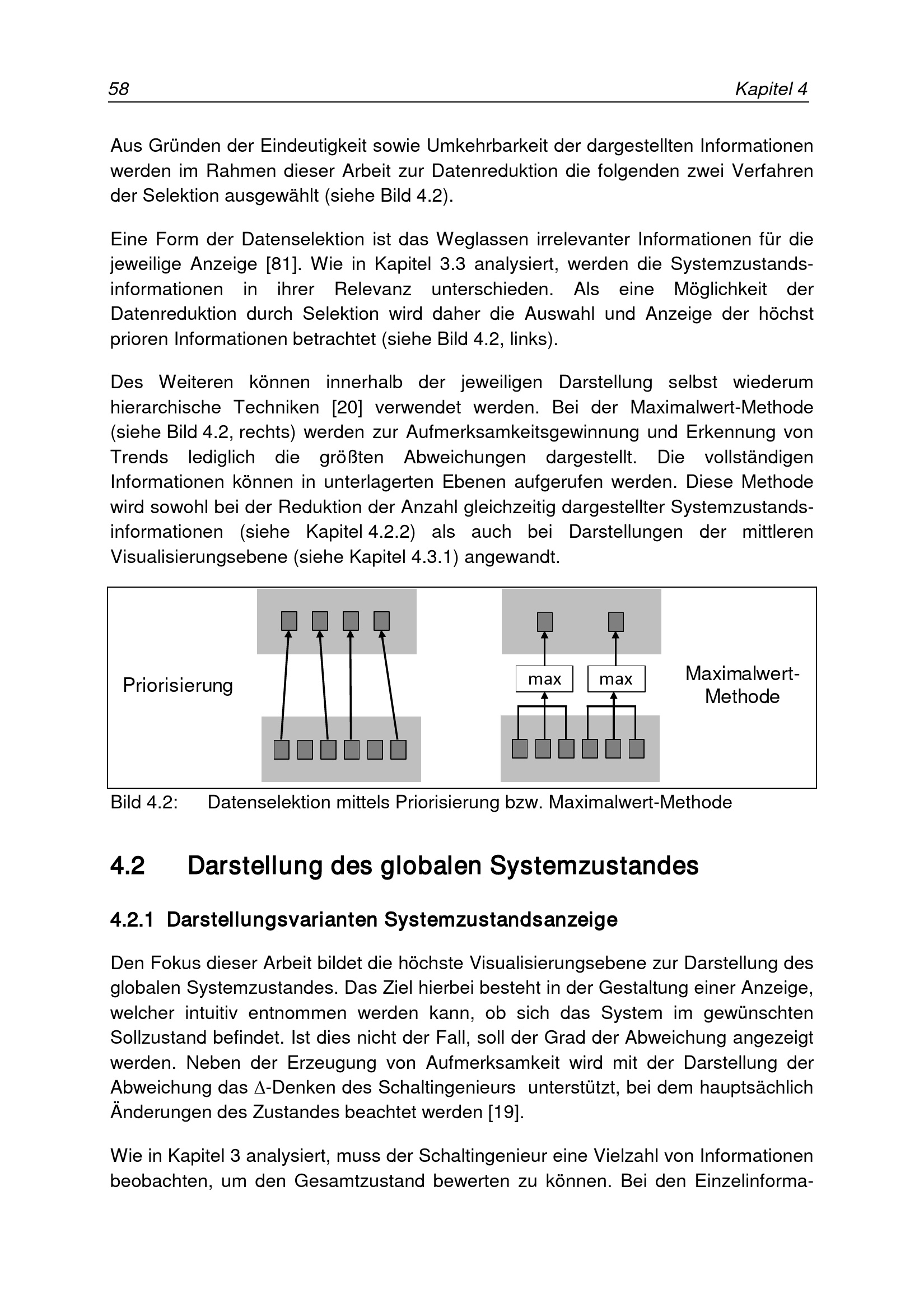 58 Kapitel 4

Aus Gründen der Eindeutigkeit sowie Umkehrbarkeit der dargestellten Informationen werden im Rahmen dieser Arbeit zur Datenreduktion die folgenden zwei Verfahren der Selektion ausgewählt (siehe Bild 4.2).

Eine Form der Datenselektion ist das Weglassen irrelevanter Informationen für die jeweilige Anzeige [81]. Wie in Kapitel 3.3 analysiert, werden die Systemzustandsinformationen in ihrer Relevanz unterschieden. Als eine Möglichkeit der Datenreduktion durch Selektion wird daher die Auswahl und Anzeige der höchst prioren Informationen betrachtet (siehe Bild 4.2, links).

Des Weiteren können innerhalb der jeweiligen Darstellung selbst wiederum hierarchische Techniken [20] verwendet werden. Bei der Maximalwert-Methode (siehe Bild 4.2, rechts) werden zur Aufmerksamkeitsgewinnung und Erkennung von Trends lediglich die größten Abweichungen dargestellt. Die vollständigen Informationen können in unterlagerten Ebenen aufgerufen werden. Diese Methode wird sowohl bei der Reduktion der Anzahl gleichzeitig dargestellter Systemzustandsinformationen (siehe Kapitel 4.2.2) als auch bei Darstellungen der mittleren Visualisierungsebene (siehe Kapitel 4.3.1) angewandt.

Priorisierung

max max

Maximalwert-Methode

Bild 4.2: Datenselektion mittels Priorisierung bzw. Maximalwert-Methode

4.2 Darstellung des globalen Systemzustandes

4.2.1 Darstellungsvarianten Systemzustandsanzeige

Den Fokus dieser Arbeit bildet die höchste Visualisierungsebene zur Darstellung des globalen Systemzustandes. Das Ziel hierbei besteht in der Gestaltung einer Anzeige, welcher intuitiv entnommen werden kann, ob sich das System im gewünschten Sollzustand befindet. Ist dies nicht der Fall, soll der Grad der Abweichung angezeigt werden. Neben der Erzeugung von Aufmerksamkeit wird mit der Darstellung der Abweichung das $\Delta$-Denken des Schaltingenieurs unterstützt, bei dem hauptsächlich Änderungen des Zustandes beachtet werden [19].

Wie in Kapitel 3 analysiert, muss der Schaltingenieur eine Vielzahl von Informationen beobachten, um den Gesamtzustand bewerten zu können. Bei den Einzelinforma-