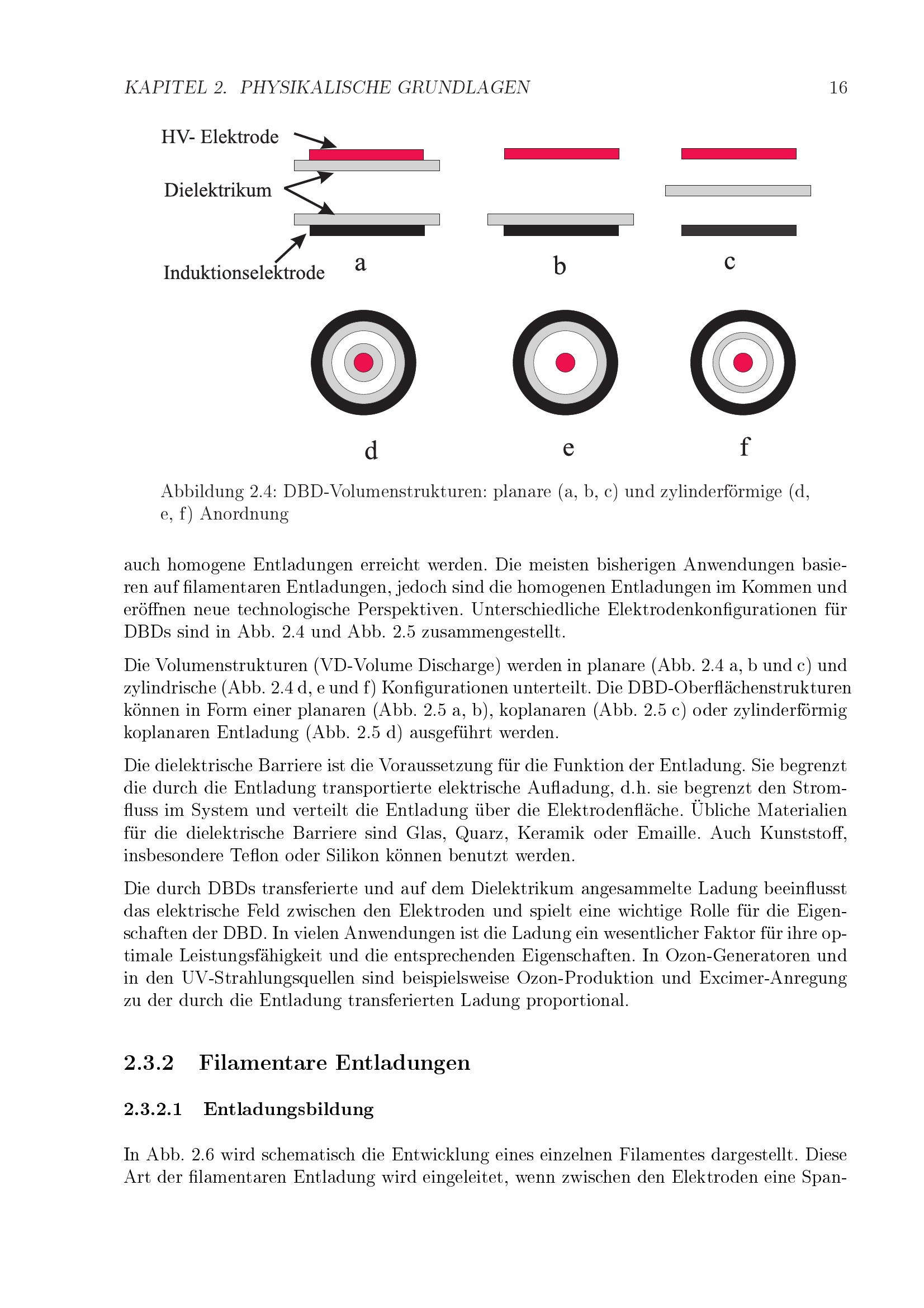 KAPITEL 2. PHYSIKALISCHE GRUNDLAGEN 16

HV- Elektrode

Dielektrikum

Induktionselektrode

a

b

c

d

e

f

Abbildung 2.4: DBD-Volumenstrukturen: planare (a, b, c) und zylinderförmige (d, e, f) Anordnung

auch homogene Entladungen erreicht werden. Die meisten bisherigen Anwendungen basieren auf filamentaren Entladungen, jedoch sind die homogenen Entladungen im Kommen und eröffnen neue technologische Perspektiven. Unterschiedliche Elektrodenkonfigurationen für DBDs sind in Abb. 2.4 und Abb. 2.5 zusammengestellt.

Die Volumenstrukturen (VD-Volume Discharge) werden in planare (Abb. 2.4 a, b und c) und zylindrische (Abb. 2.4 d, e und f) Konfigurationen unterteilt. Die DBD-Oberflächenstrukturen können in Form einer planaren (Abb. 2.5 a, b), koplanaren (Abb. 2.5 c) oder zylinderförmig koplanaren Entladung (Abb. 2.5 d) ausgeführt werden.

Die dielektrische Barriere ist die Voraussetzung für die Funktion der Entladung. Sie begrenzt die durch die Entladung transportierte elektrische Aufladung, d.h. sie begrenzt den Stromfluss im System und verteilt die Entladung über die Elektrodenfläche. Übliche Materialien für die dielektrische Barriere sind Glas, Quarz, Keramik oder Emaille. Auch Kunststoff, insbesondere Teflon oder Silikon können benutzt werden.

Die durch DBDs transferierte und auf dem Dielektrikum angesammelte Ladung beeinflusst das elektrische Feld zwischen den Elektroden und spielt eine wichtige Rolle für die Eigenschaften der DBD. In vielen Anwendungen ist die Ladung ein wesentlicher Faktor für ihre optimale Leistungsfähigkeit und die entsprechenden Eigenschaften. In Ozon-Generatoren und in den UV-Strahlungsquellen sind beispielsweise Ozon-Produktion und Excimer-Anregung zu der durch die Entladung transferierten Ladung proportional.

2.3.2 Filamentare Entladungen

2.3.2.1 Entladungsbildung

In Abb. 2.6 wird schematisch die Entwicklung eines einzelnen Filamentes dargestellt. Diese Art der filamentaren Entladung wird eingeleitet, wenn zwischen den Elektroden eine Span-