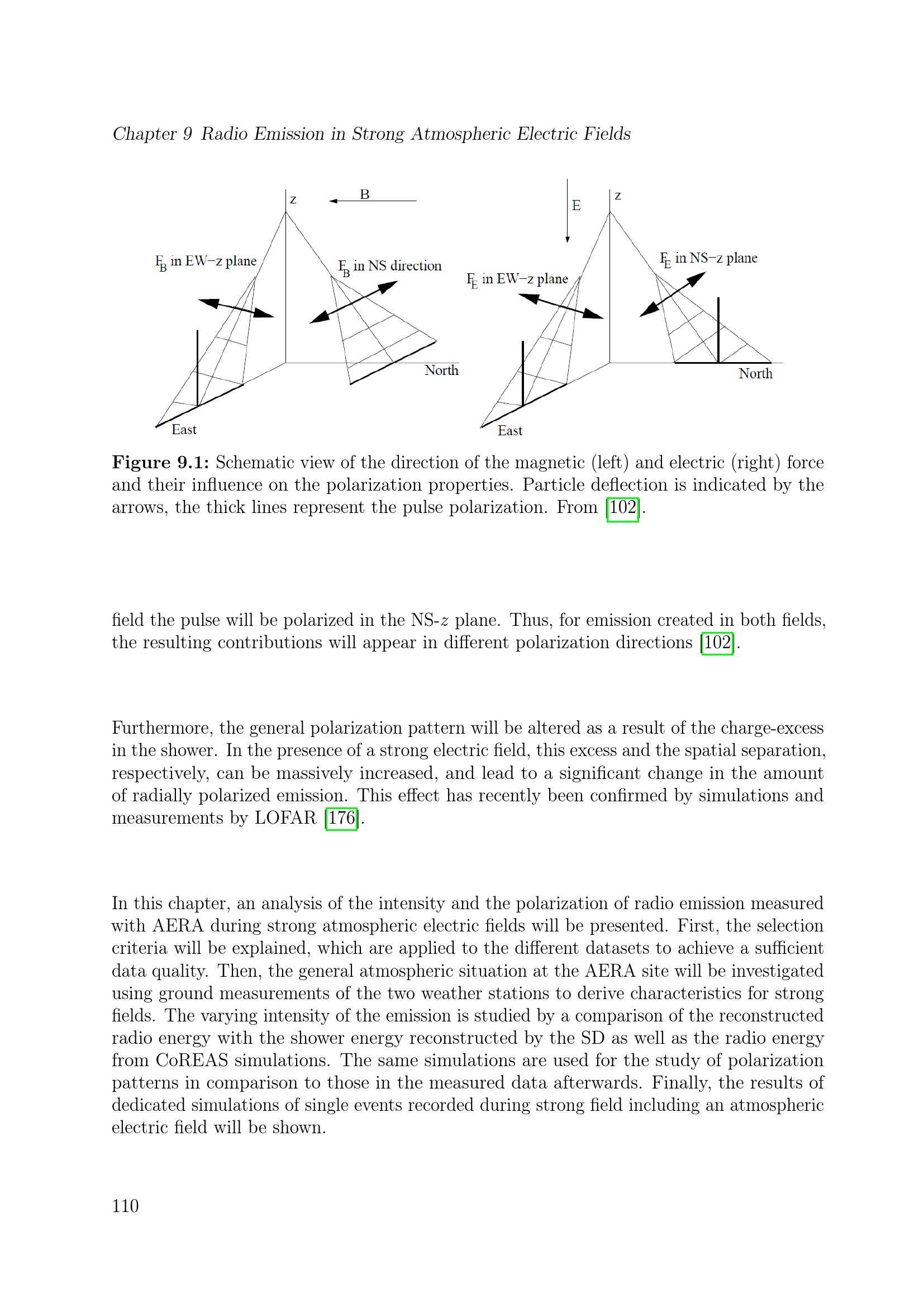 Chapter 9 Radio Emission in Strong Atmospheric Electric Fields

z B
$F_B$ in EW−z plane
$F_B$ in NS direction
North
East

E z
$F_E$ in EW−z plane
$F_E$ in NS−z plane
North
East

**Figure 9.1:** Schematic view of the direction of the magnetic (left) and electric (right) force and their influence on the polarization properties. Particle deflection is indicated by the arrows, the thick lines represent the pulse polarization. From [102].

field the pulse will be polarized in the NS-$z$ plane. Thus, for emission created in both fields, the resulting contributions will appear in different polarization directions [102].

Furthermore, the general polarization pattern will be altered as a result of the charge-excess in the shower. In the presence of a strong electric field, this excess and the spatial separation, respectively, can be massively increased, and lead to a significant change in the amount of radially polarized emission. This effect has recently been confirmed by simulations and measurements by LOFAR [176].

In this chapter, an analysis of the intensity and the polarization of radio emission measured with AERA during strong atmospheric electric fields will be presented. First, the selection criteria will be explained, which are applied to the different datasets to achieve a sufficient data quality. Then, the general atmospheric situation at the AERA site will be investigated using ground measurements of the two weather stations to derive characteristics for strong fields. The varying intensity of the emission is studied by a comparison of the reconstructed radio energy with the shower energy reconstructed by the SD as well as the radio energy from CoREAS simulations. The same simulations are used for the study of polarization patterns in comparison to those in the measured data afterwards. Finally, the results of dedicated simulations of single events recorded during strong field including an atmospheric electric field will be shown.

110