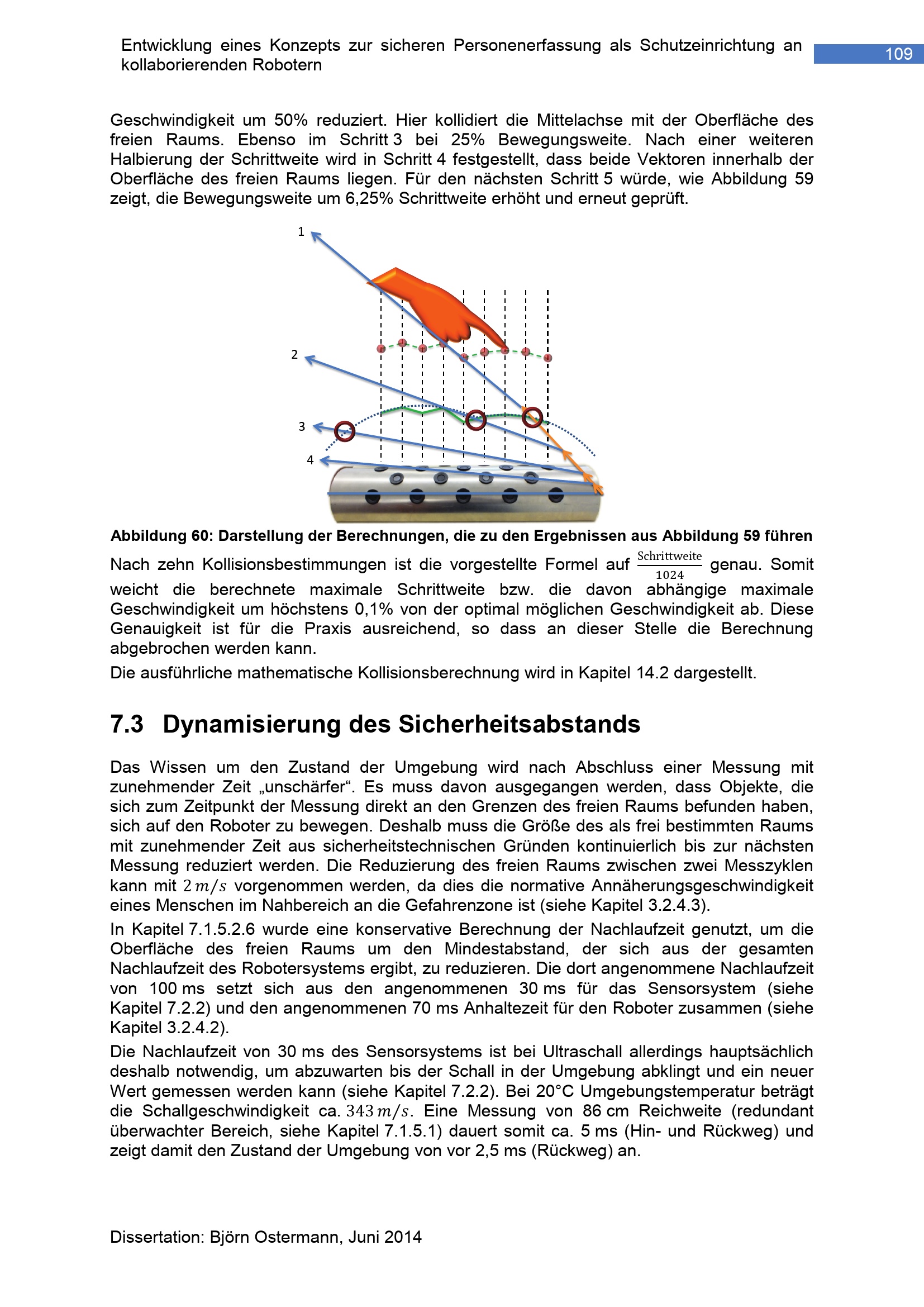 Entwicklung eines Konzepts zur sicheren Personenerfassung als Schutzeinrichtung an kollaborierenden Robotern

109

Geschwindigkeit um 50% reduziert. Hier kollidiert die Mittelachse mit der Oberfläche des freien Raums. Ebenso im Schritt 3 bei 25% Bewegungsweite. Nach einer weiteren Halbierung der Schrittweite wird in Schritt 4 festgestellt, dass beide Vektoren innerhalb der Oberfläche des freien Raums liegen. Für den nächsten Schritt 5 würde, wie Abbildung 59 zeigt, die Bewegungsweite um 6,25% Schrittweite erhöht und erneut geprüft.

1

2

3

4

Abbildung 60: Darstellung der Berechnungen, die zu den Ergebnissen aus Abbildung 59 führen

Nach zehn Kollisionsbestimmungen ist die vorgestellte Formel auf $\frac{\text{Schrittweite}}{1024}$ genau. Somit weicht die berechnete maximale Schrittweite bzw. die davon abhängige maximale Geschwindigkeit um höchstens 0,1% von der optimal möglichen Geschwindigkeit ab. Diese Genauigkeit ist für die Praxis ausreichend, so dass an dieser Stelle die Berechnung abgebrochen werden kann.

Die ausführliche mathematische Kollisionsberechnung wird in Kapitel 14.2 dargestellt.

7.3 Dynamisierung des Sicherheitsabstands

Das Wissen um den Zustand der Umgebung wird nach Abschluss einer Messung mit zunehmender Zeit „unschärfer“. Es muss davon ausgegangen werden, dass Objekte, die sich zum Zeitpunkt der Messung direkt an den Grenzen des freien Raums befunden haben, sich auf den Roboter zu bewegen. Deshalb muss die Größe des als frei bestimmten Raums mit zunehmender Zeit aus sicherheitstechnischen Gründen kontinuierlich bis zur nächsten Messung reduziert werden. Die Reduzierung des freien Raums zwischen zwei Messzyklen kann mit $2\,m/s$ vorgenommen werden, da dies die normative Annäherungsgeschwindigkeit eines Menschen im Nahbereich an die Gefahrenzone ist (siehe Kapitel 3.2.4.3).

In Kapitel 7.1.5.2.6 wurde eine konservative Berechnung der Nachlaufzeit genutzt, um die Oberfläche des freien Raums um den Mindestabstand, der sich aus der gesamten Nachlaufzeit des Robotersystems ergibt, zu reduzieren. Die dort angenommene Nachlaufzeit von 100 ms setzt sich aus den angenommenen 30 ms für das Sensorsystem (siehe Kapitel 7.2.2) und den angenommenen 70 ms Anhaltezeit für den Roboter zusammen (siehe Kapitel 3.2.4.2).

Die Nachlaufzeit von 30 ms des Sensorsystems ist bei Ultraschall allerdings hauptsächlich deshalb notwendig, um abzuwarten bis der Schall in der Umgebung abklingt und ein neuer Wert gemessen werden kann (siehe Kapitel 7.2.2). Bei 20°C Umgebungstemperatur beträgt die Schallgeschwindigkeit ca. $343\,m/s$. Eine Messung von 86 cm Reichweite (redundant überwachter Bereich, siehe Kapitel 7.1.5.1) dauert somit ca. 5 ms (Hin- und Rückweg) und zeigt damit den Zustand der Umgebung von vor 2,5 ms (Rückweg) an.

Dissertation: Björn Ostermann, Juni 2014