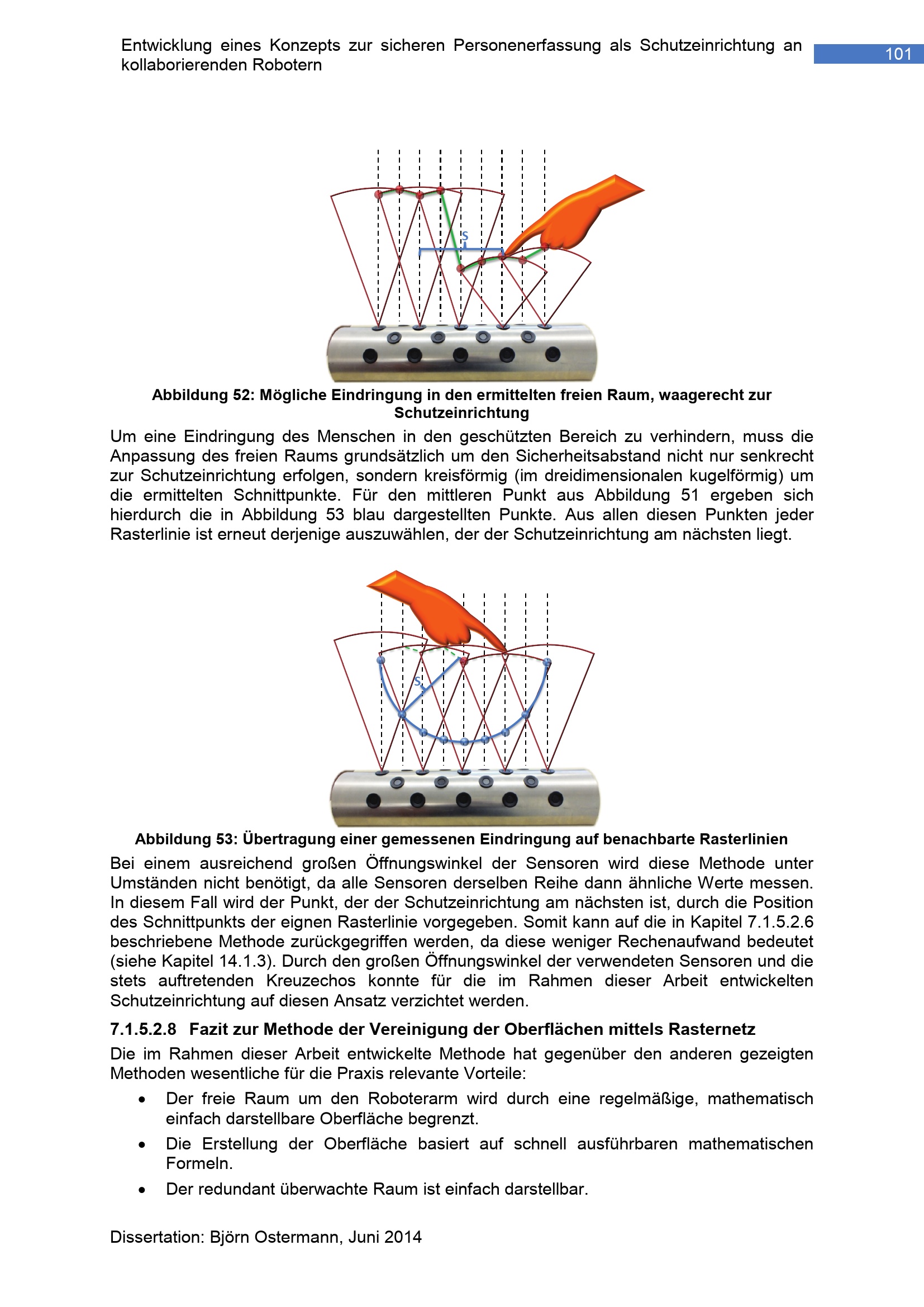 Entwicklung eines Konzepts zur sicheren Personenerfassung als Schutzeinrichtung an kollaborierenden Robotern

101

S

Abbildung 52: Mögliche Eindringung in den ermittelten freien Raum, waagerecht zur Schutzeinrichtung

Um eine Eindringung des Menschen in den geschützten Bereich zu verhindern, muss die Anpassung des freien Raums grundsätzlich um den Sicherheitsabstand nicht nur senkrecht zur Schutzeinrichtung erfolgen, sondern kreisförmig (im dreidimensionalen kugelförmig) um die ermittelten Schnittpunkte. Für den mittleren Punkt aus Abbildung 51 ergeben sich hierdurch die in Abbildung 53 blau dargestellten Punkte. Aus allen diesen Punkten jeder Rasterlinie ist erneut derjenige auszuwählen, der der Schutzeinrichtung am nächsten liegt.

S

Abbildung 53: Übertragung einer gemessenen Eindringung auf benachbarte Rasterlinien

Bei einem ausreichend großen Öffnungswinkel der Sensoren wird diese Methode unter Umständen nicht benötigt, da alle Sensoren derselben Reihe dann ähnliche Werte messen. In diesem Fall wird der Punkt, der der Schutzeinrichtung am nächsten ist, durch die Position des Schnittpunkts der eignen Rasterlinie vorgegeben. Somit kann auf die in Kapitel 7.1.5.2.6 beschriebene Methode zurückgegriffen werden, da diese weniger Rechenaufwand bedeutet (siehe Kapitel 14.1.3). Durch den großen Öffnungswinkel der verwendeten Sensoren und die stets auftretenden Kreuzechos konnte für die im Rahmen dieser Arbeit entwickelten Schutzeinrichtung auf diesen Ansatz verzichtet werden.

7.1.5.2.8 Fazit zur Methode der Vereinigung der Oberflächen mittels Rasternetz

Die im Rahmen dieser Arbeit entwickelte Methode hat gegenüber den anderen gezeigten Methoden wesentliche für die Praxis relevante Vorteile:

• Der freie Raum um den Roboterarm wird durch eine regelmäßige, mathematisch einfach darstellbare Oberfläche begrenzt.

• Die Erstellung der Oberfläche basiert auf schnell ausführbaren mathematischen Formeln.

• Der redundant überwachte Raum ist einfach darstellbar.

Dissertation: Björn Ostermann, Juni 2014