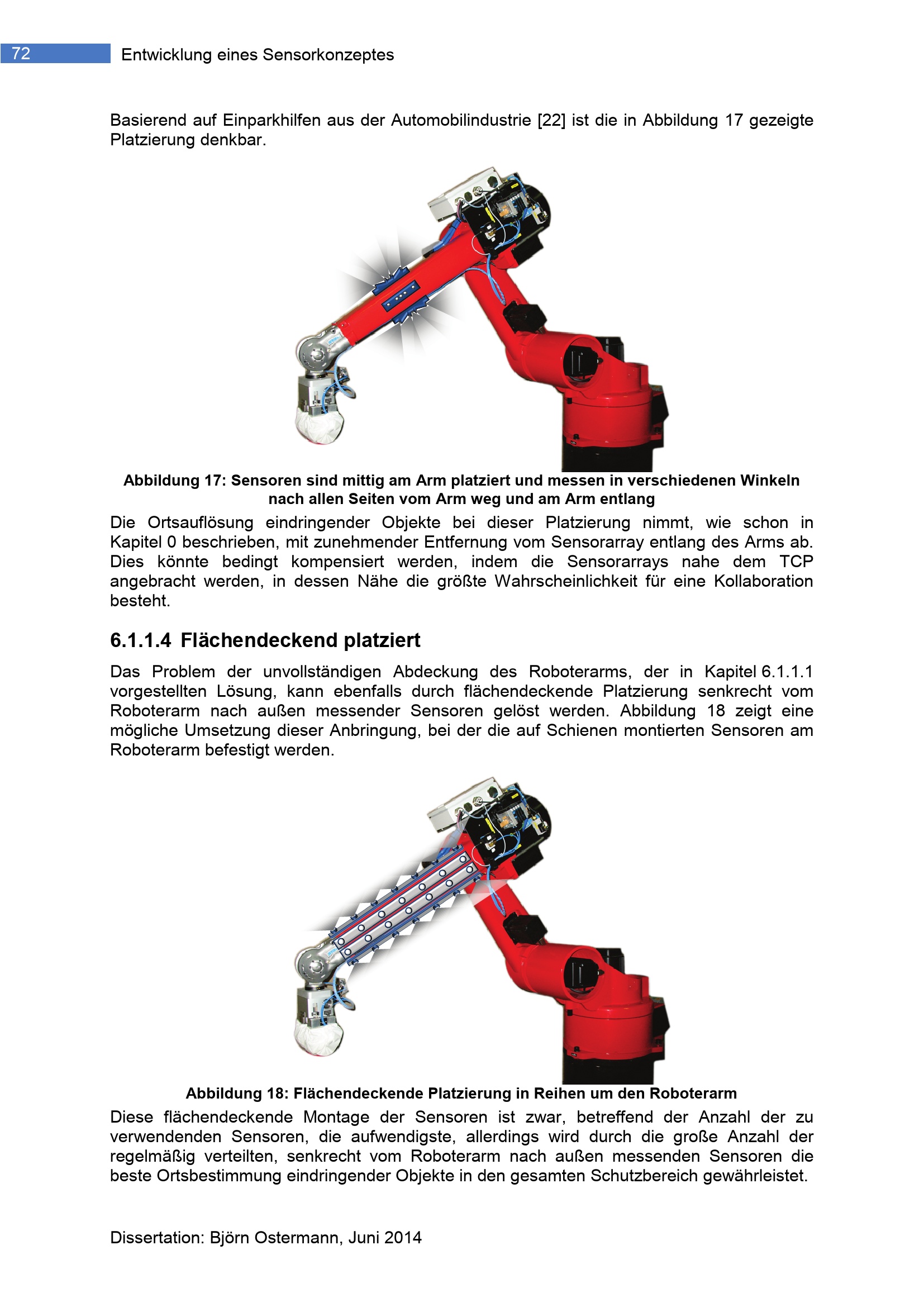 72 Entwicklung eines Sensorkonzeptes

Basierend auf Einparkhilfen aus der Automobilindustrie [22] ist die in Abbildung 17 gezeigte Platzierung denkbar.

Abbildung 17: Sensoren sind mittig am Arm platziert und messen in verschiedenen Winkeln nach allen Seiten vom Arm weg und am Arm entlang

Die Ortsauflösung eindringender Objekte bei dieser Platzierung nimmt, wie schon in Kapitel 0 beschrieben, mit zunehmender Entfernung vom Sensorarray entlang des Arms ab. Dies könnte bedingt kompensiert werden, indem die Sensorarrays nahe dem TCP angebracht werden, in dessen Nähe die größte Wahrscheinlichkeit für eine Kollaboration besteht.

6.1.1.4 Flächendeckend platziert

Das Problem der unvollständigen Abdeckung des Roboterarms, der in Kapitel 6.1.1.1 vorgestellten Lösung, kann ebenfalls durch flächendeckende Platzierung senkrecht vom Roboterarm nach außen messender Sensoren gelöst werden. Abbildung 18 zeigt eine mögliche Umsetzung dieser Anbringung, bei der die auf Schienen montierten Sensoren am Roboterarm befestigt werden.

Abbildung 18: Flächendeckende Platzierung in Reihen um den Roboterarm

Diese flächendeckende Montage der Sensoren ist zwar, betreffend der Anzahl der zu verwendenden Sensoren, die aufwendigste, allerdings wird durch die große Anzahl der regelmäßig verteilten, senkrecht vom Roboterarm nach außen messenden Sensoren die beste Ortsbestimmung eindringender Objekte in den gesamten Schutzbereich gewährleistet.

Dissertation: Björn Ostermann, Juni 2014