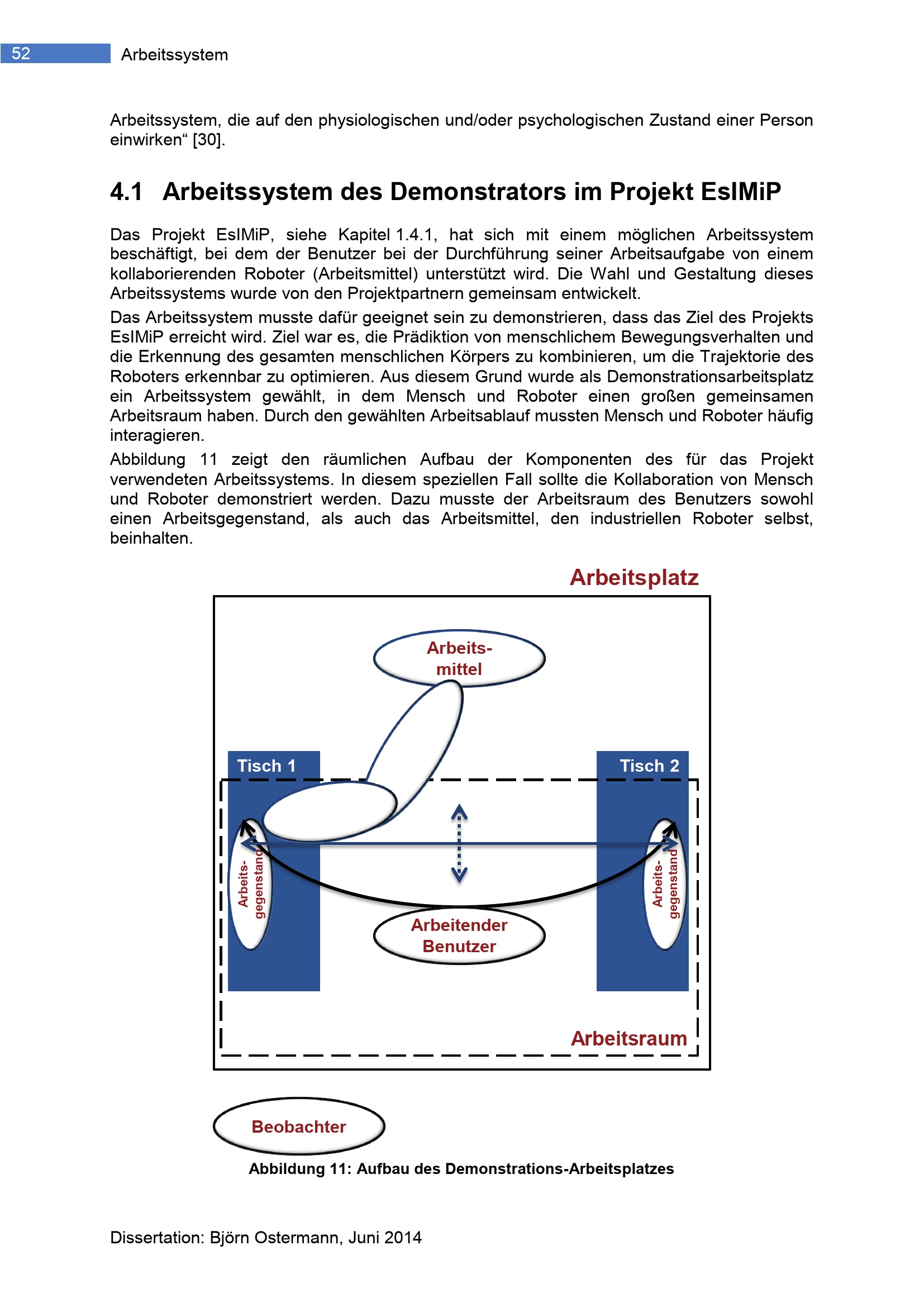 52 Arbeitssystem

Arbeitssystem, die auf den physiologischen und/oder psychologischen Zustand einer Person einwirken“ [30].

4.1 Arbeitssystem des Demonstrators im Projekt EsIMiP

Das Projekt EsIMiP, siehe Kapitel 1.4.1, hat sich mit einem möglichen Arbeitssystem beschäftigt, bei dem der Benutzer bei der Durchführung seiner Arbeitsaufgabe von einem kollaborierenden Roboter (Arbeitsmittel) unterstützt wird. Die Wahl und Gestaltung dieses Arbeitssystems wurde von den Projektpartnern gemeinsam entwickelt.

Das Arbeitssystem musste dafür geeignet sein zu demonstrieren, dass das Ziel des Projekts EsIMiP erreicht wird. Ziel war es, die Prädiktion von menschlichem Bewegungsverhalten und die Erkennung des gesamten menschlichen Körpers zu kombinieren, um die Trajektorie des Roboters erkennbar zu optimieren. Aus diesem Grund wurde als Demonstrationsarbeitsplatz ein Arbeitssystem gewählt, in dem Mensch und Roboter einen großen gemeinsamen Arbeitsraum haben. Durch den gewählten Arbeitsablauf mussten Mensch und Roboter häufig interagieren.

Abbildung 11 zeigt den räumlichen Aufbau der Komponenten des für das Projekt verwendeten Arbeitssystems. In diesem speziellen Fall sollte die Kollaboration von Mensch und Roboter demonstriert werden. Dazu musste der Arbeitsraum des Benutzers sowohl einen Arbeitsgegenstand, als auch das Arbeitsmittel, den industriellen Roboter selbst, beinhalten.

Arbeitsplatz

Arbeits-mittel

Tisch 1

Tisch 2

Arbeits-gegenstand

Arbeits-gegenstand

Arbeitender Benutzer

Arbeitsraum

Beobachter

Abbildung 11: Aufbau des Demonstrations-Arbeitsplatzes

Dissertation: Björn Ostermann, Juni 2014