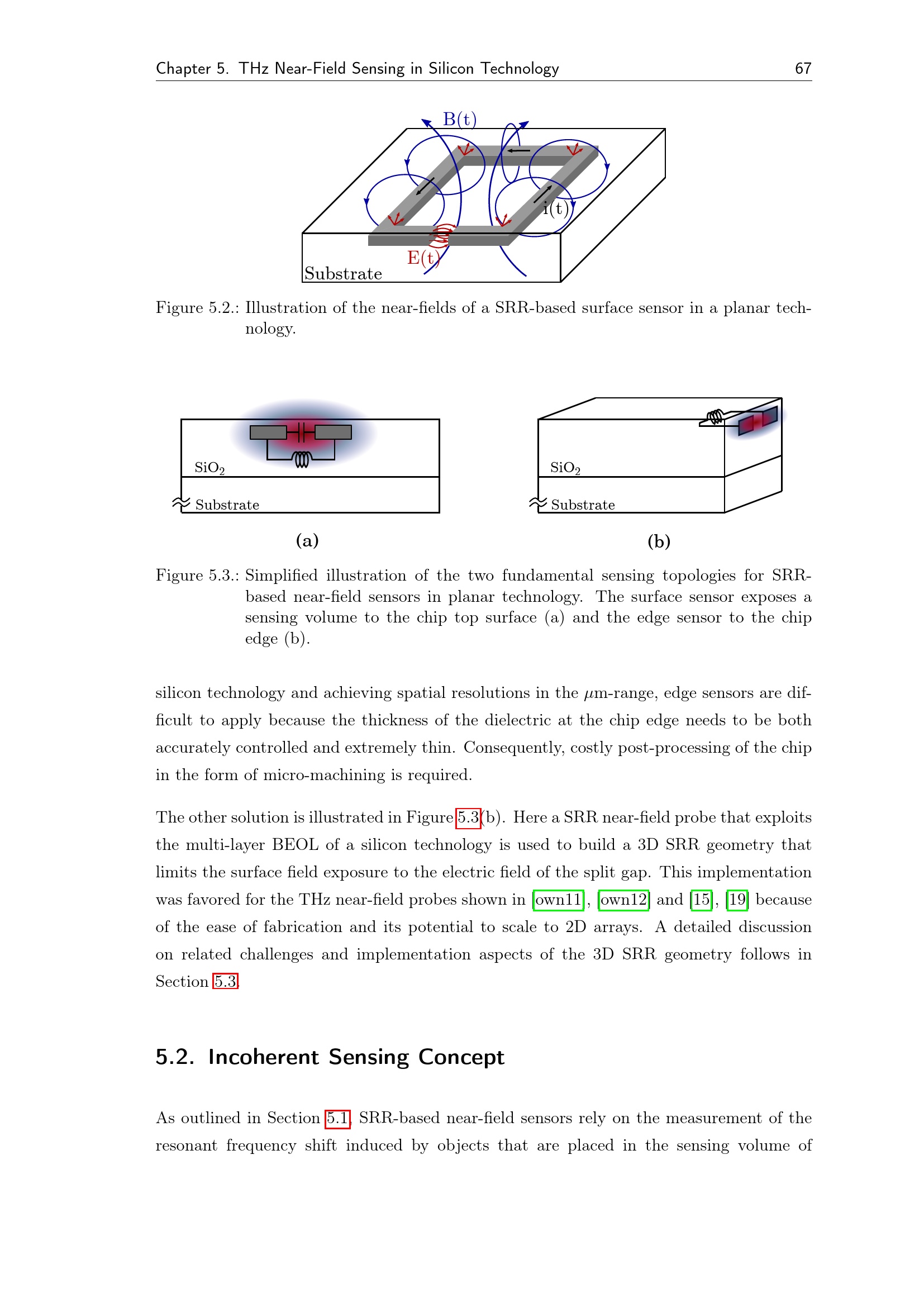 Chapter 5. THz Near-Field Sensing in Silicon Technology 67

B(t)

i(t)

E(t)

Substrate

Figure 5.2.: Illustration of the near-fields of a SRR-based surface sensor in a planar technology.

$SiO_2$

Substrate

(a)

$SiO_2$

Substrate

(b)

Figure 5.3.: Simplified illustration of the two fundamental sensing topologies for SRR-based near-field sensors in planar technology. The surface sensor exposes a sensing volume to the chip top surface (a) and the edge sensor to the chip edge (b).

silicon technology and achieving spatial resolutions in the $\mu$m-range, edge sensors are difficult to apply because the thickness of the dielectric at the chip edge needs to be both accurately controlled and extremely thin. Consequently, costly post-processing of the chip in the form of micro-machining is required.

The other solution is illustrated in Figure 5.3(b). Here a SRR near-field probe that exploits the multi-layer BEOL of a silicon technology is used to build a 3D SRR geometry that limits the surface field exposure to the electric field of the split gap. This implementation was favored for the THz near-field probes shown in [own11], [own12] and [15], [19] because of the ease of fabrication and its potential to scale to 2D arrays. A detailed discussion on related challenges and implementation aspects of the 3D SRR geometry follows in Section 5.3.

5.2. Incoherent Sensing Concept

As outlined in Section 5.1, SRR-based near-field sensors rely on the measurement of the resonant frequency shift induced by objects that are placed in the sensing volume of