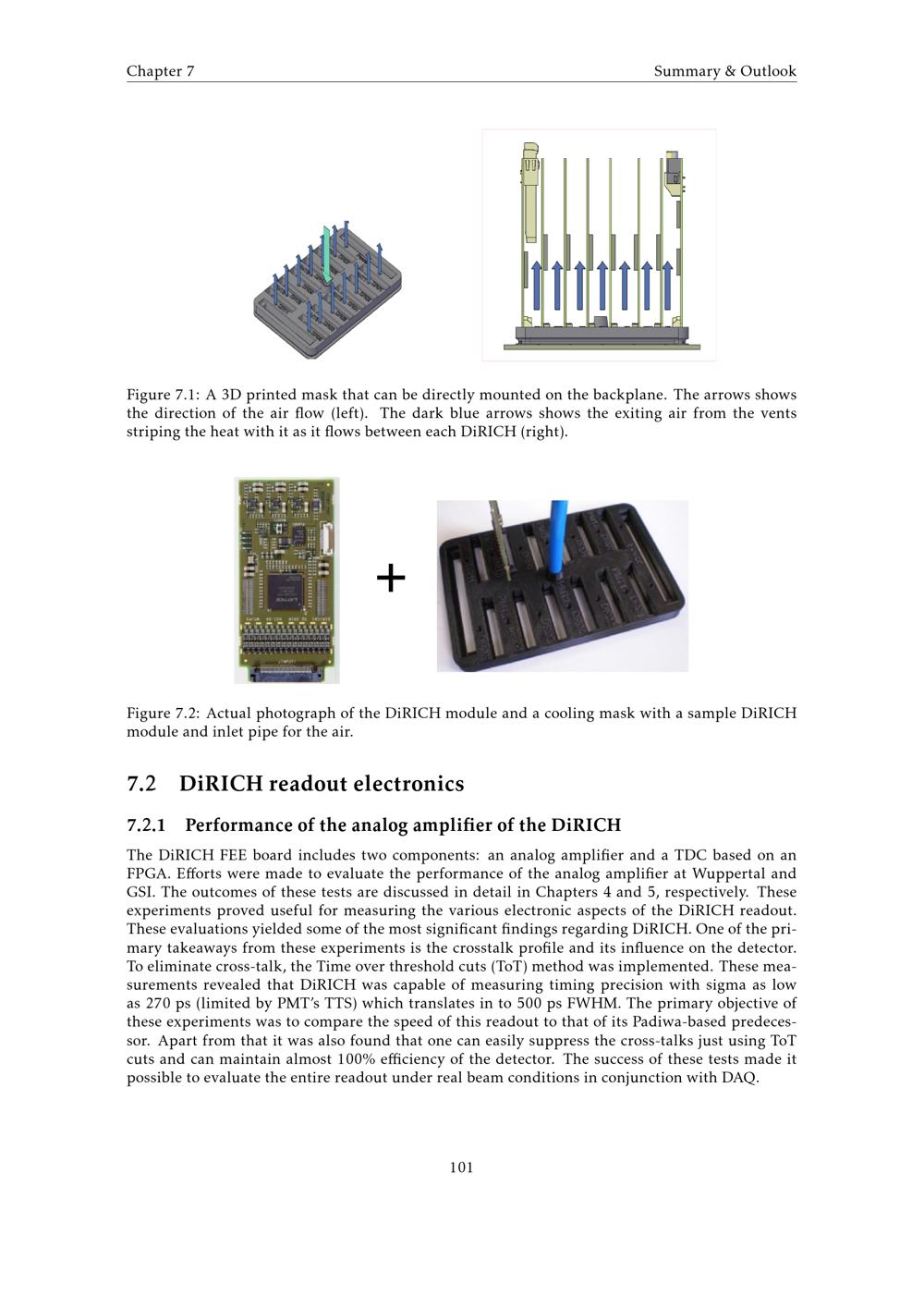 Chapter 7 Summary & Outlook

Figure 7.1: A 3D printed mask that can be directly mounted on the backplane. The arrows shows the direction of the air flow (left). The dark blue arrows shows the exiting air from the vents striping the heat with it as it flows between each DiRICH (right).

+

Figure 7.2: Actual photograph of the DiRICH module and a cooling mask with a sample DiRICH module and inlet pipe for the air.

7.2 DiRICH readout electronics

7.2.1 Performance of the analog amplifier of the DiRICH

The DiRICH FEE board includes two components: an analog amplifier and a TDC based on an FPGA. Efforts were made to evaluate the performance of the analog amplifier at Wuppertal and GSI. The outcomes of these tests are discussed in detail in Chapters 4 and 5, respectively. These experiments proved useful for measuring the various electronic aspects of the DiRICH readout. These evaluations yielded some of the most significant findings regarding DiRICH. One of the primary takeaways from these experiments is the crosstalk profile and its influence on the detector. To eliminate cross-talk, the Time over threshold cuts (ToT) method was implemented. These measurements revealed that DiRICH was capable of measuring timing precision with sigma as low as 270 ps (limited by PMT's TTS) which translates in to 500 ps FWHM. The primary objective of these experiments was to compare the speed of this readout to that of its Padiwa-based predecessor. Apart from that it was also found that one can easily suppress the cross-talks just using ToT cuts and can maintain almost 100% efficiency of the detector. The success of these tests made it possible to evaluate the entire readout under real beam conditions in conjunction with DAQ.

101