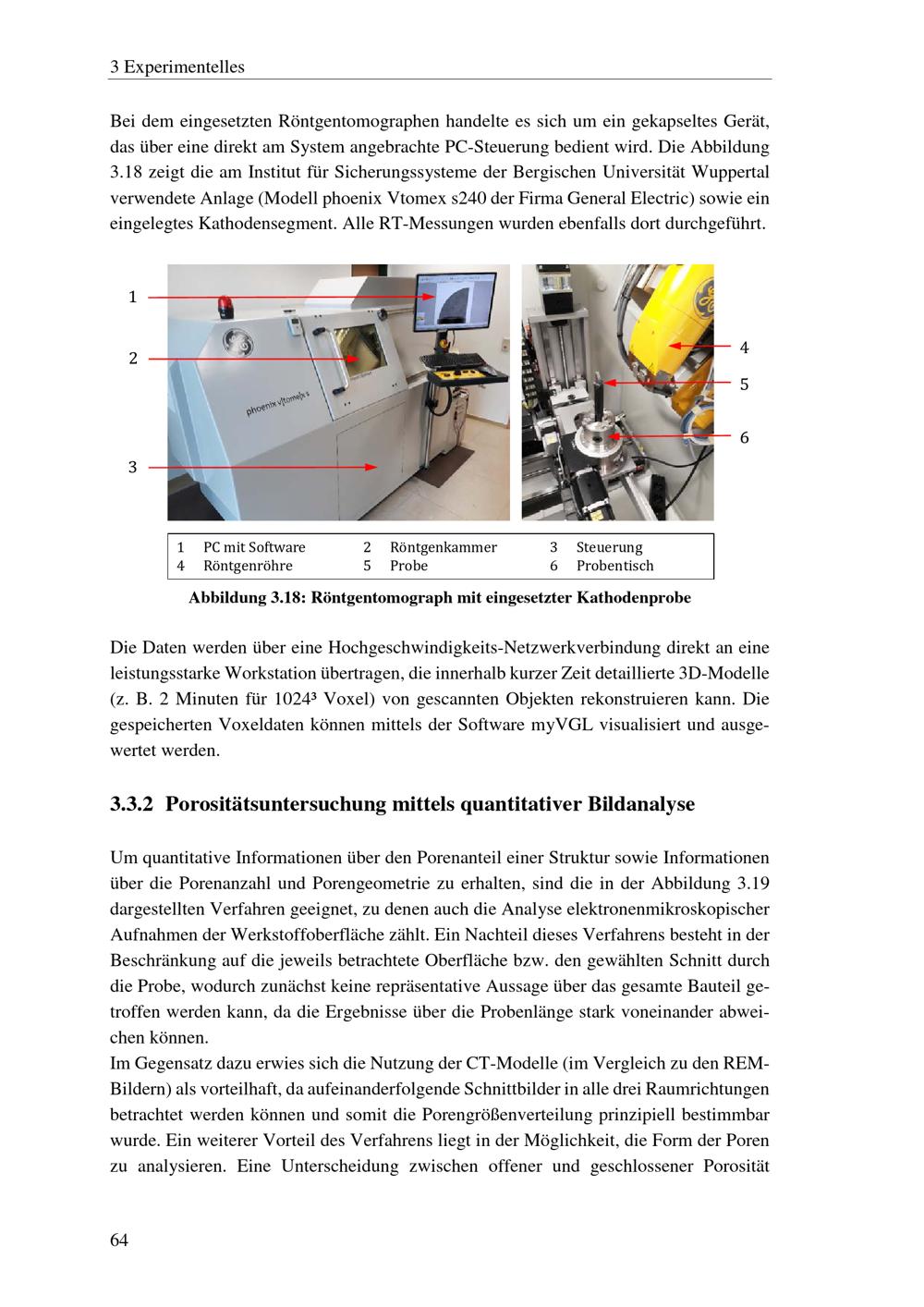 3 Experimentelles

Bei dem eingesetzten Röntgentomographen handelte es sich um ein gekapseltes Gerät, das über eine direkt am System angebrachte PC-Steuerung bedient wird. Die Abbildung 3.18 zeigt die am Institut für Sicherungssysteme der Bergischen Universität Wuppertal verwendete Anlage (Modell phoenix Vtomex s240 der Firma General Electric) sowie ein eingelegtes Kathodensegment. Alle RT-Messungen wurden ebenfalls dort durchgeführt.

1
2
3
phoenix v|tome|x s
4
5
6

| 1 | PC mit Software | 2 | Röntgenkammer | 3 | Steuerung |
|---|---|---|---|---|---|
| 4 | Röntgenröhre | 5 | Probe | 6 | Probentisch |

Abbildung 3.18: Röntgentomograph mit eingesetzter Kathodenprobe

Die Daten werden über eine Hochgeschwindigkeits-Netzwerkverbindung direkt an eine leistungsstarke Workstation übertragen, die innerhalb kurzer Zeit detaillierte 3D-Modelle (z. B. 2 Minuten für 1024³ Voxel) von gescannten Objekten rekonstruieren kann. Die gespeicherten Voxeldaten können mittels der Software myVGL visualisiert und ausgewertet werden.

3.3.2 Porositätsuntersuchung mittels quantitativer Bildanalyse

Um quantitative Informationen über den Porenanteil einer Struktur sowie Informationen über die Porenanzahl und Porengeometrie zu erhalten, sind die in der Abbildung 3.19 dargestellten Verfahren geeignet, zu denen auch die Analyse elektronenmikroskopischer Aufnahmen der Werkstoffoberfläche zählt. Ein Nachteil dieses Verfahrens besteht in der Beschränkung auf die jeweils betrachtete Oberfläche bzw. den gewählten Schnitt durch die Probe, wodurch zunächst keine repräsentative Aussage über das gesamte Bauteil getroffen werden kann, da die Ergebnisse über die Probenlänge stark voneinander abweichen können.
Im Gegensatz dazu erwies sich die Nutzung der CT-Modelle (im Vergleich zu den REM-Bildern) als vorteilhaft, da aufeinanderfolgende Schnittbilder in alle drei Raumrichtungen betrachtet werden können und somit die Porengrößenverteilung prinzipiell bestimmbar wurde. Ein weiterer Vorteil des Verfahrens liegt in der Möglichkeit, die Form der Poren zu analysieren. Eine Unterscheidung zwischen offener und geschlossener Porosität

64