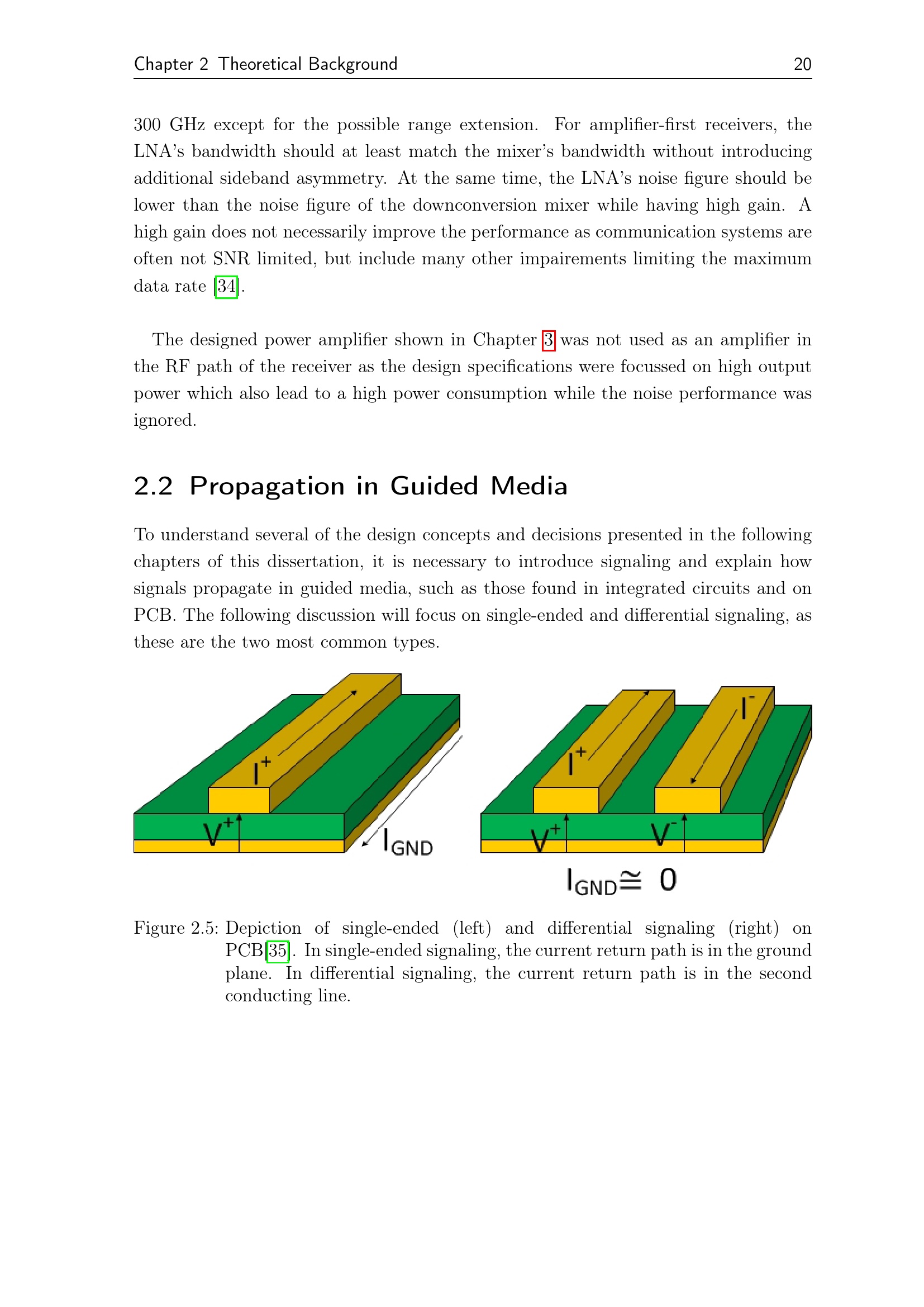 Chapter 2 Theoretical Background 20

300 GHz except for the possible range extension. For amplifier-first receivers, the LNA's bandwidth should at least match the mixer's bandwidth without introducing additional sideband asymmetry. At the same time, the LNA's noise figure should be lower than the noise figure of the downconversion mixer while having high gain. A high gain does not necessarily improve the performance as communication systems are often not SNR limited, but include many other impairements limiting the maximum data rate [34].

The designed power amplifier shown in Chapter 3 was not used as an amplifier in the RF path of the receiver as the design specifications were focussed on high output power which also lead to a high power consumption while the noise performance was ignored.

2.2 Propagation in Guided Media

To understand several of the design concepts and decisions presented in the following chapters of this dissertation, it is necessary to introduce signaling and explain how signals propagate in guided media, such as those found in integrated circuits and on PCB. The following discussion will focus on single-ended and differential signaling, as these are the two most common types.

$I^+$
$V^+$
$I_{GND}$

$I^+$
$I^-$
$V^+$
$V^-$
$I_{GND} \cong 0$

Figure 2.5: Depiction of single-ended (left) and differential signaling (right) on PCB[35]. In single-ended signaling, the current return path is in the ground plane. In differential signaling, the current return path is in the second conducting line.