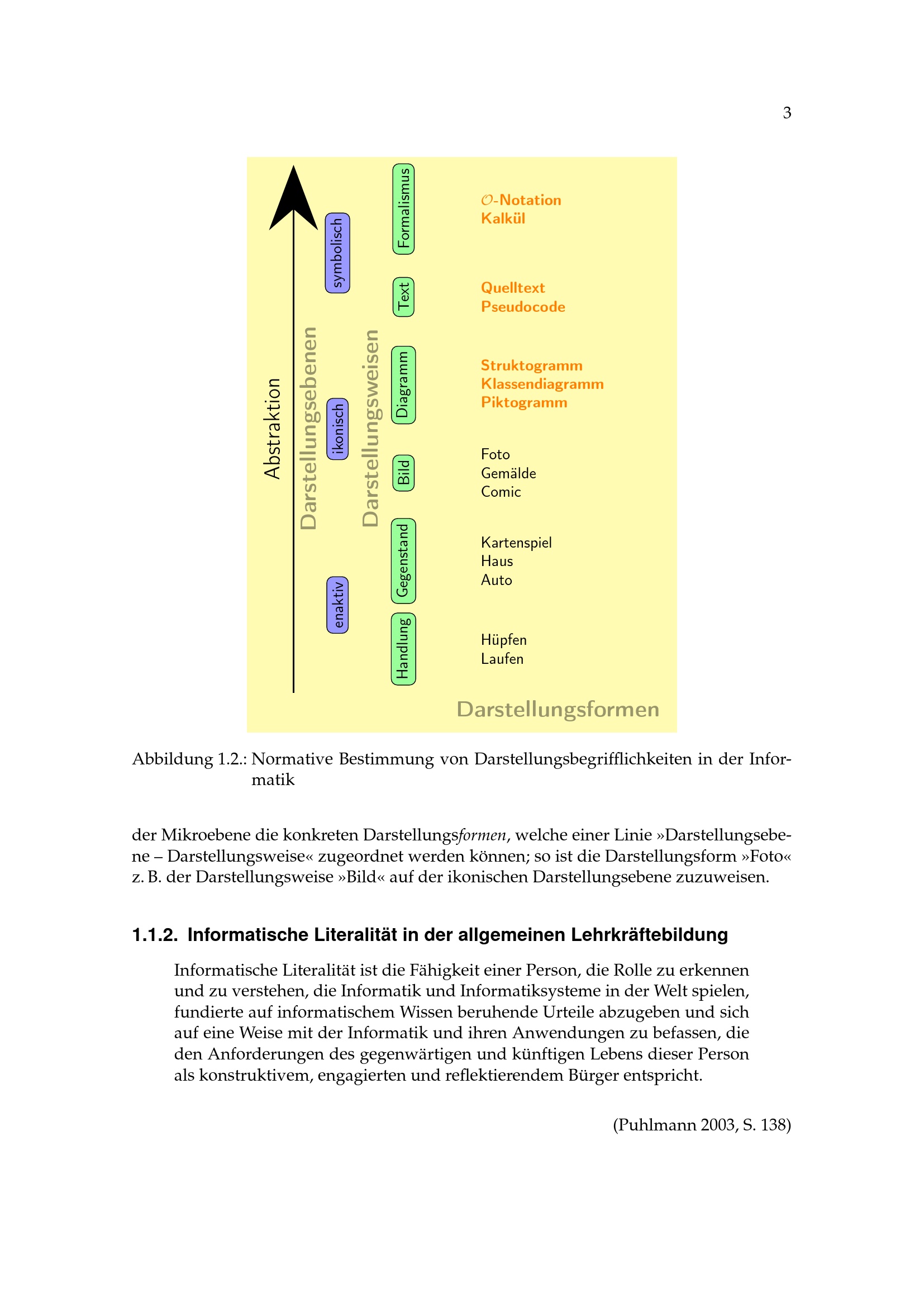 3

Abstraktion

Darstellungsebenen

symbolisch

ikonisch

enaktiv

Darstellungsweisen

Formalismus

Text

Diagramm

Bild

Gegenstand

Handlung

$\mathcal{O}$-Notation
Kalkül

Quelltext
Pseudocode

Struktogramm
Klassendiagramm
Piktogramm

Foto
Gemälde
Comic

Kartenspiel
Haus
Auto

Hüpfen
Laufen

Darstellungsformen

Abbildung 1.2.: Normative Bestimmung von Darstellungsbegrifflichkeiten in der Informatik

der Mikroebene die konkreten Darstellungsformen, welche einer Linie »Darstellungsebene – Darstellungsweise« zugeordnet werden können; so ist die Darstellungsform »Foto« z. B. der Darstellungsweise »Bild« auf der ikonischen Darstellungsebene zuzuweisen.

1.1.2. Informatische Literalität in der allgemeinen Lehrkräftebildung

Informatische Literalität ist die Fähigkeit einer Person, die Rolle zu erkennen und zu verstehen, die Informatik und Informatiksysteme in der Welt spielen, fundierte auf informatischem Wissen beruhende Urteile abzugeben und sich auf eine Weise mit der Informatik und ihren Anwendungen zu befassen, die den Anforderungen des gegenwärtigen und künftigen Lebens dieser Person als konstruktivem, engagierten und reflektierendem Bürger entspricht.

(Puhlmann 2003, S. 138)